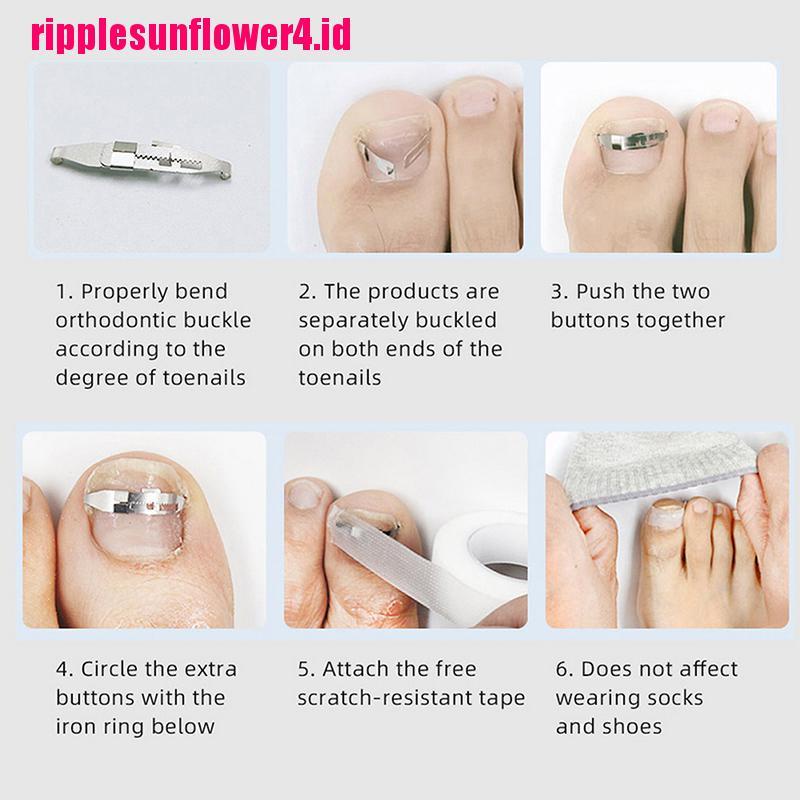 ripplesunflower4.id

1. Properly bend orthodontic buckle according to the degree of toenails

2. The products are separately buckled on both ends of the toenails

3. Push the two buttons together

4. Circle the extra buttons with the iron ring below

5. Attach the free scratch-resistant tape

6. Does not affect wearing socks and shoes