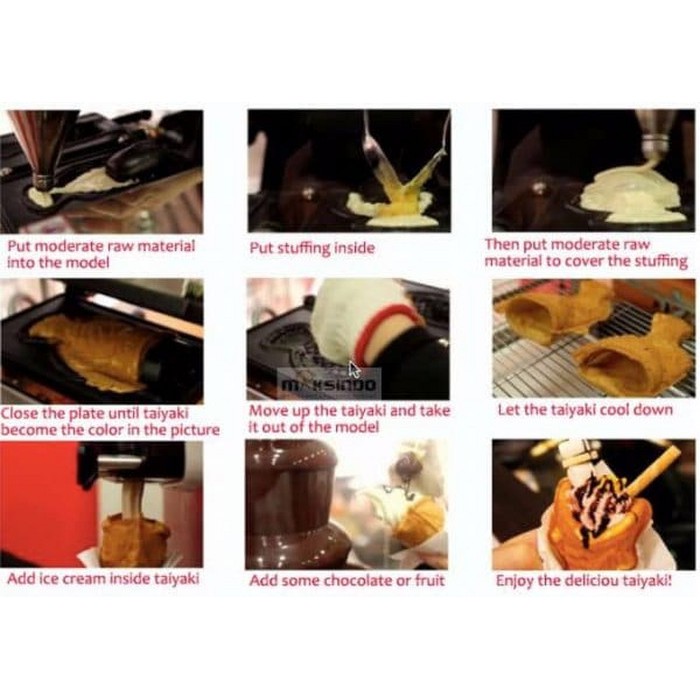 Put moderate raw material into the model

Put stuffing inside

Then put moderate raw material to cover the stuffing

Close the plate until taiyaki become the color in the picture

MAKSINDO

Move up the taiyaki and take it out of the model

Let the taiyaki cool down

Add ice cream inside taiyaki

Add some chocolate or fruit

Enjoy the deliciou taiyaki!