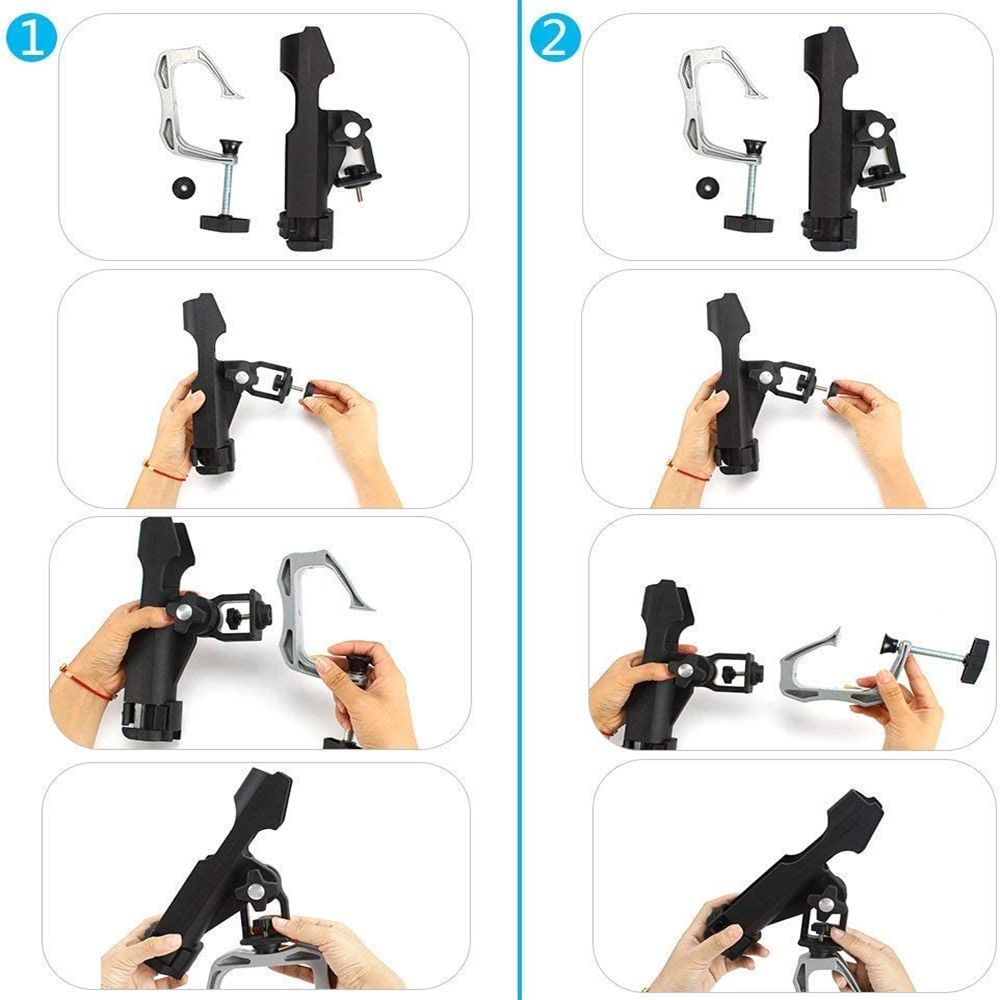 1
2