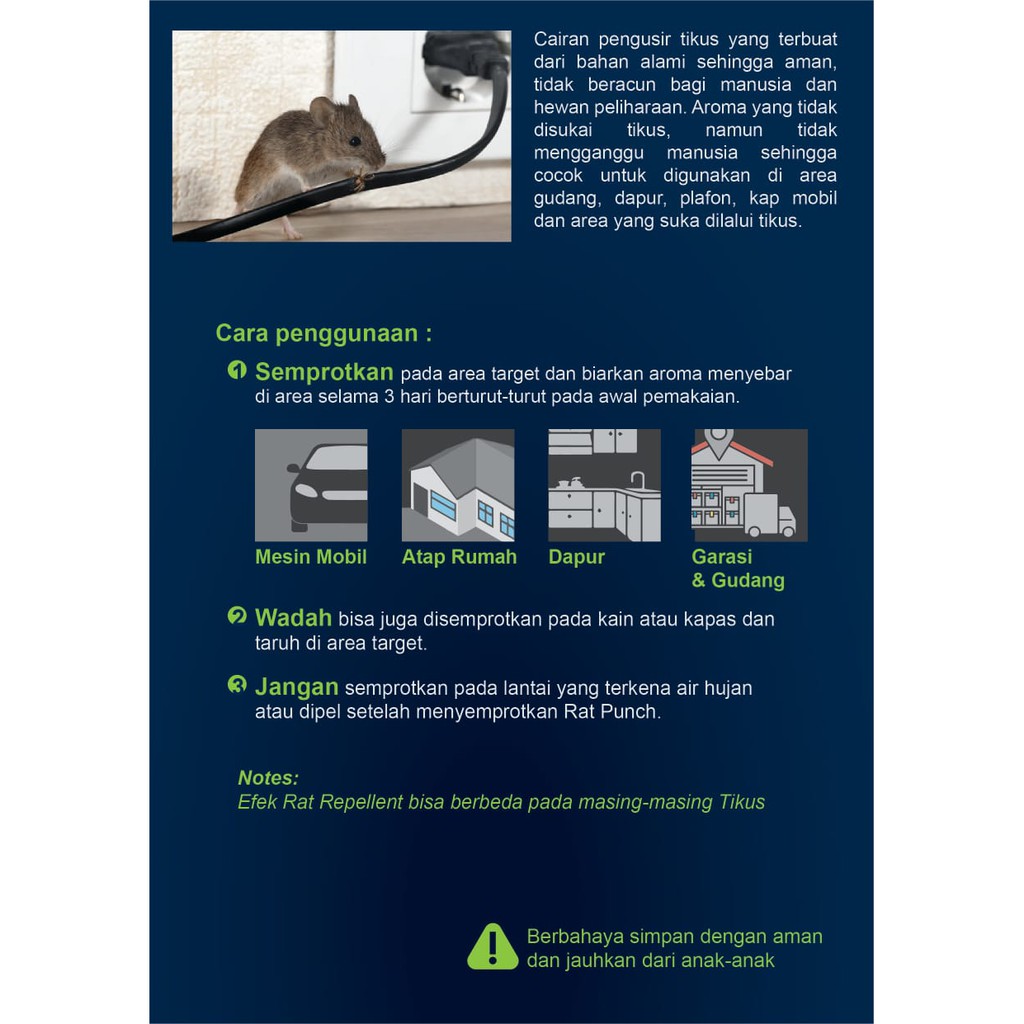 Cairan pengusir tikus yang terbuat dari bahan alami sehingga aman, tidak beracun bagi manusia dan hewan peliharaan. Aroma yang tidak disukai tikus, namun tidak mengganggu manusia sehingga cocok untuk digunakan di area gudang, dapur, plafon, kap mobil dan area yang suka dilalui tikus.

Cara penggunaan :

1 Semprotkan pada area target dan biarkan aroma menyebar di area selama 3 hari berturut-turut pada awal pemakaian.

Mesin Mobil

Atap Rumah

Dapur

Garasi & Gudang

2 Wadah bisa juga disemprotkan pada kain atau kapas dan taruh di area target.

3 Jangan semprotkan pada lantai yang terkena air hujan atau dipel setelah menyemprotkan Rat Punch.

Notes:
Efek Rat Repellent bisa berbeda pada masing-masing Tikus

Berbahaya simpan dengan aman dan jauhkan dari anak-anak