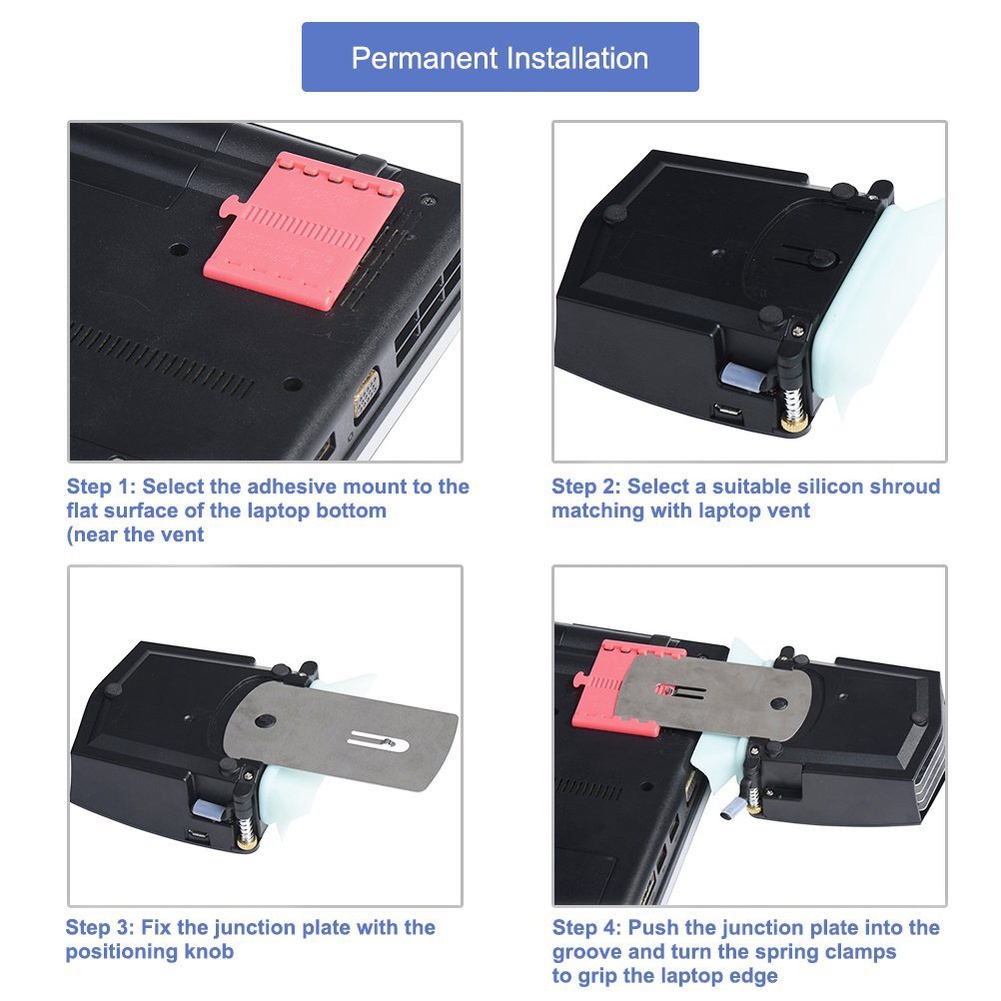 Permanent Installation

Step 1: Select the adhesive mount to the flat surface of the laptop bottom (near the vent

Step 2: Select a suitable silicon shroud matching with laptop vent

Step 3: Fix the junction plate with the positioning knob

Step 4: Push the junction plate into the groove and turn the spring clamps to grip the laptop edge