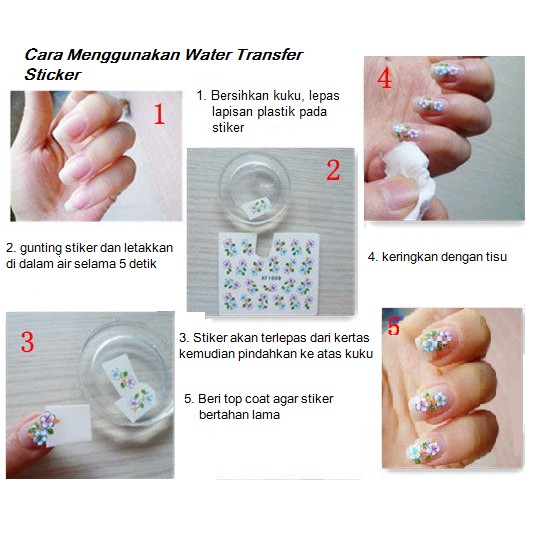 Cara Menggunakan Water Transfer Sticker

1

1. Bersihkan kuku, lepas lapisan plastik pada stiker

4

2

XF1009

2. gunting stiker dan letakkan di dalam air selama 5 detik

4. keringkan dengan tisu

3

3. Stiker akan terlepas dari kertas kemudian pindahkan ke atas kuku

5

5. Beri top coat agar stiker bertahan lama