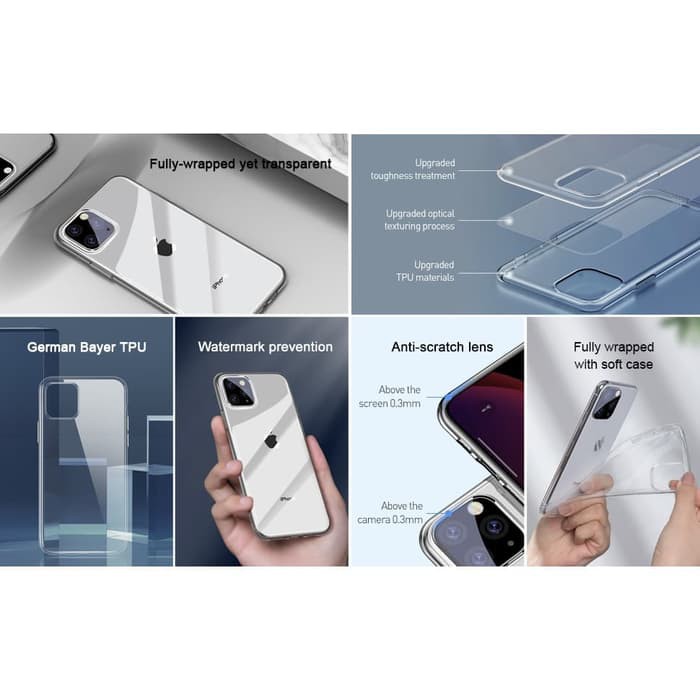 Fully-wrapped yet transparent

iPhone

Upgraded toughness treatment

Upgraded optical texturing process

Upgraded TPU materials

German Bayer TPU

Watermark prevention

iPhone

Anti-scratch lens

Above the screen 0.3mm

Above the camera 0.3mm

Fully wrapped with soft case