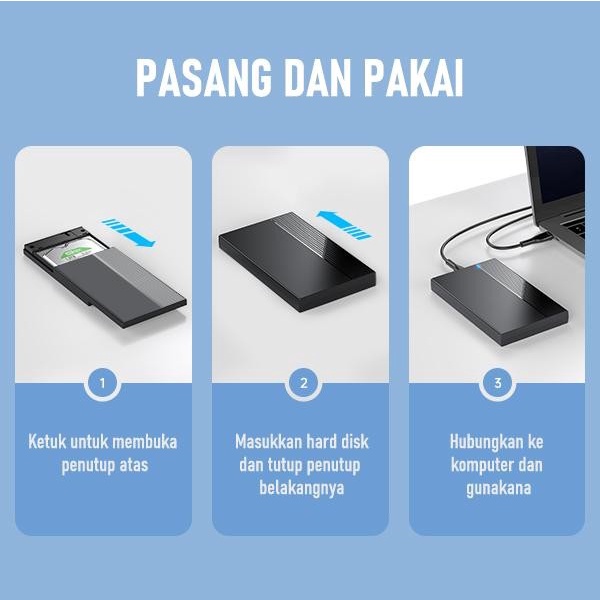 PASANG DAN PAKAI

1

Ketuk untuk membuka penutup atas

2

Masukkan hard disk dan tutup penutup belakangnya

3

Hubungkan ke komputer dan gunakana