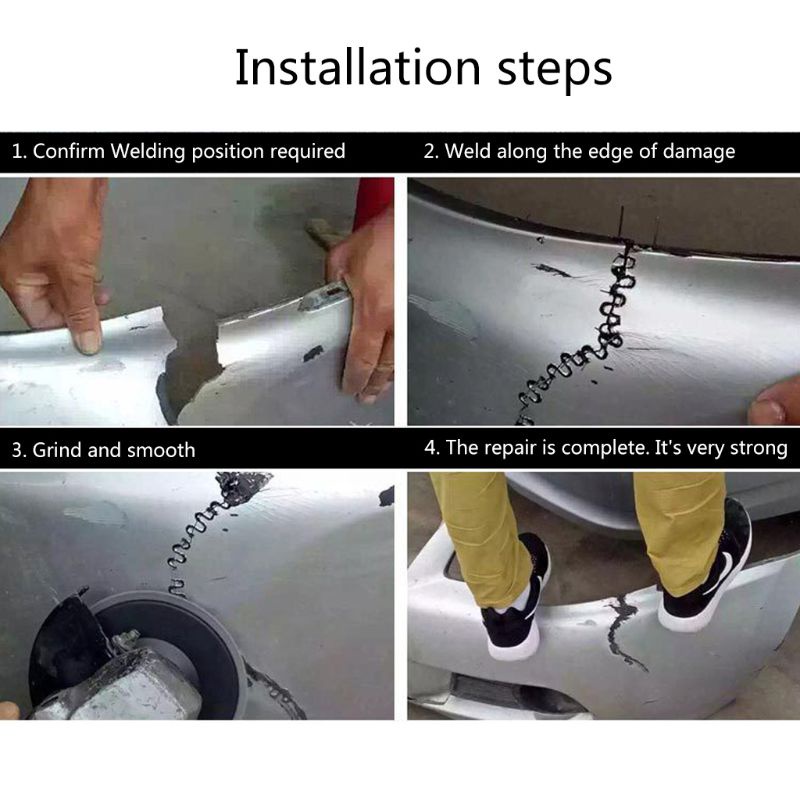 Installation steps

1. Confirm Welding position required

2. Weld along the edge of damage

3. Grind and smooth

4. The repair is complete. It's very strong