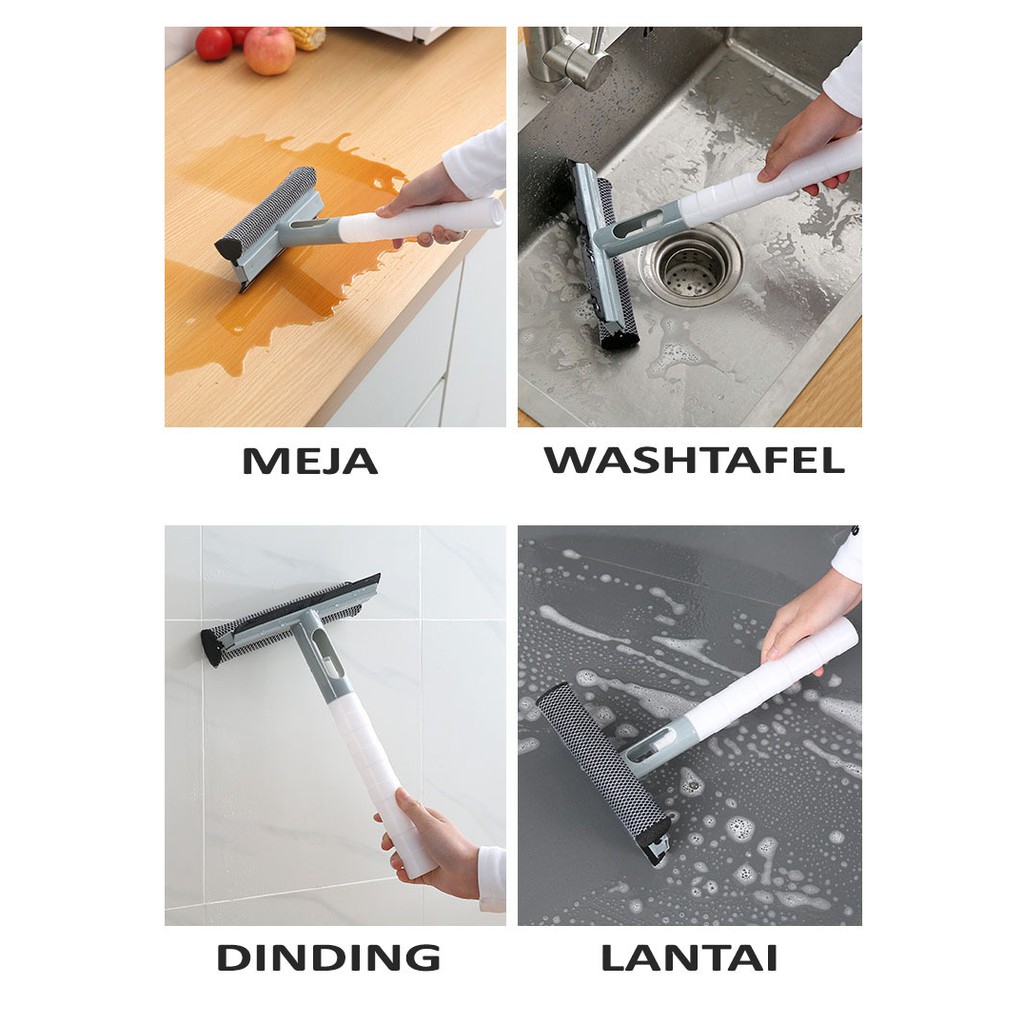 MEJA

WASHTAFEL

DINDING

LANTAI