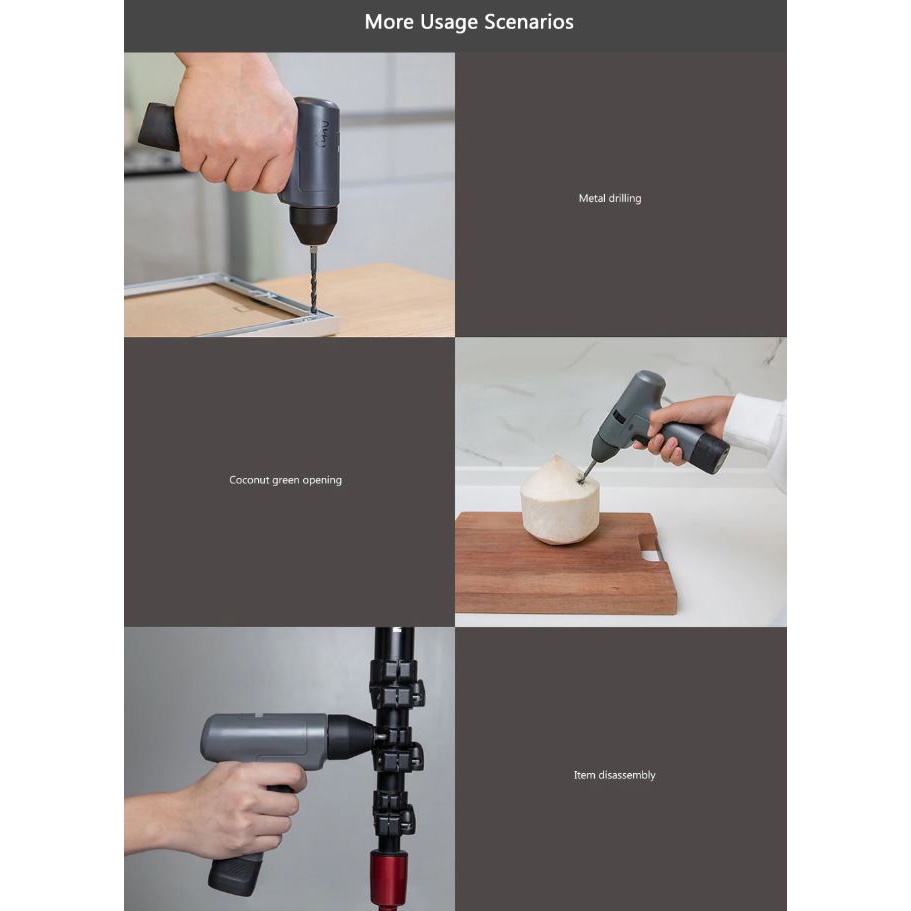 More Usage Scenarios

Metal drilling

Coconut green opening

Item disassembly