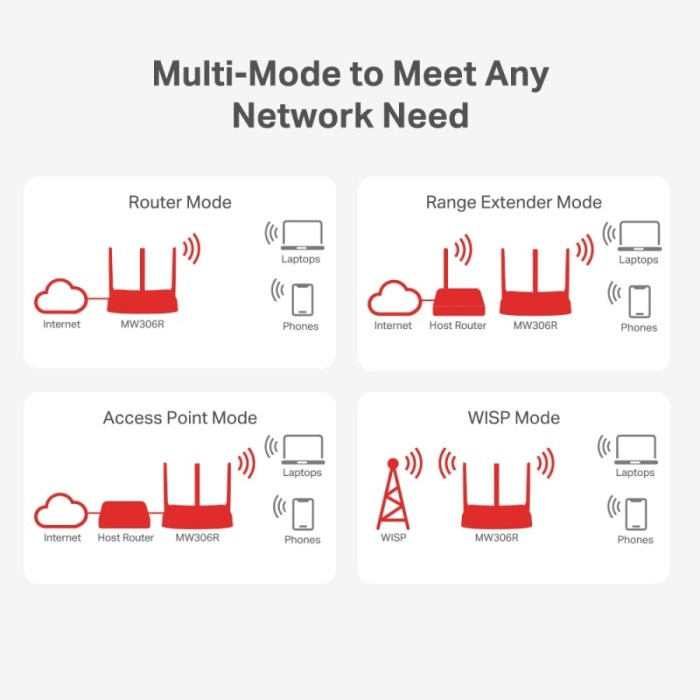 Multi-Mode to Meet Any Network Need

Router Mode

Internet

MW306R

Laptops

Phones

Range Extender Mode

Internet

Host Router

MW306R

Laptops

Phones

Access Point Mode

Internet

Host Router

MW306R

Laptops

Phones

WISP Mode

WISP

MW306R

Laptops

Phones