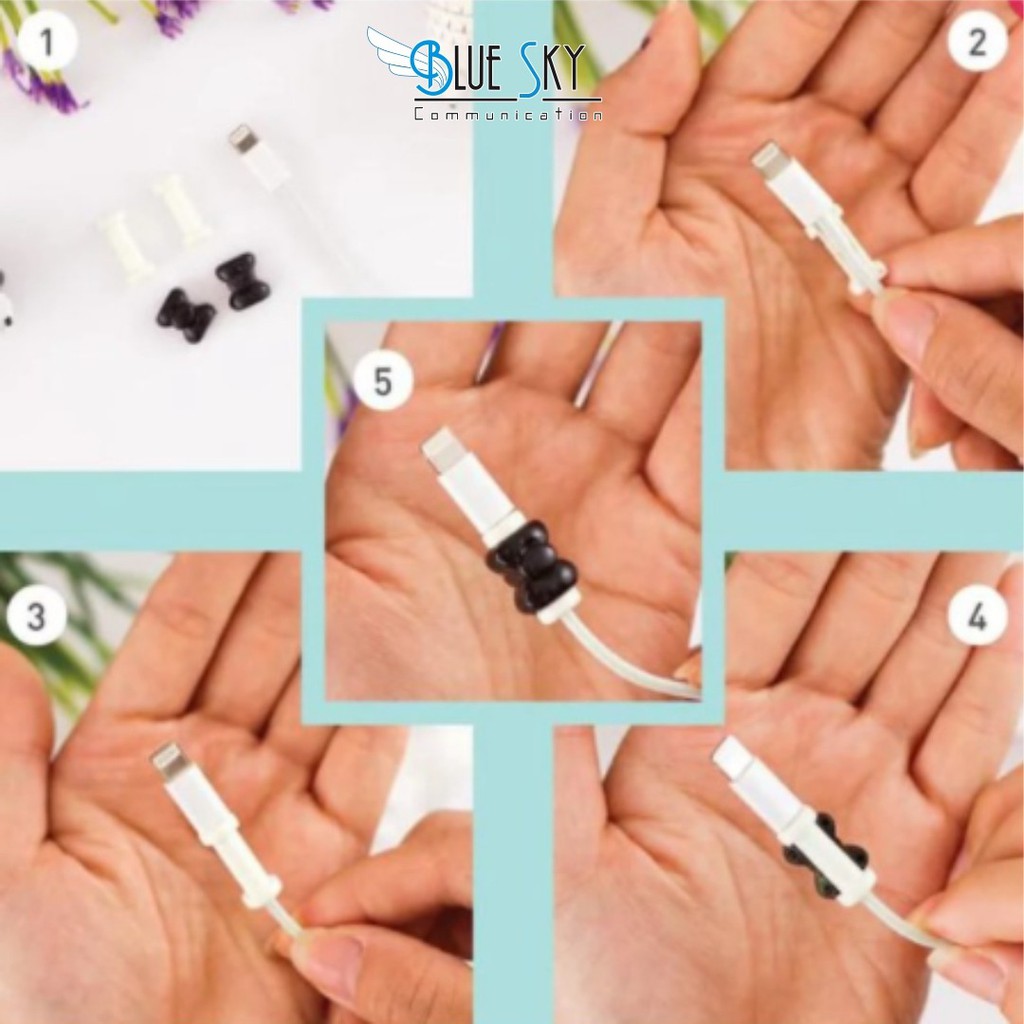 1

BLUE SKY
Communication

2

5

3

4