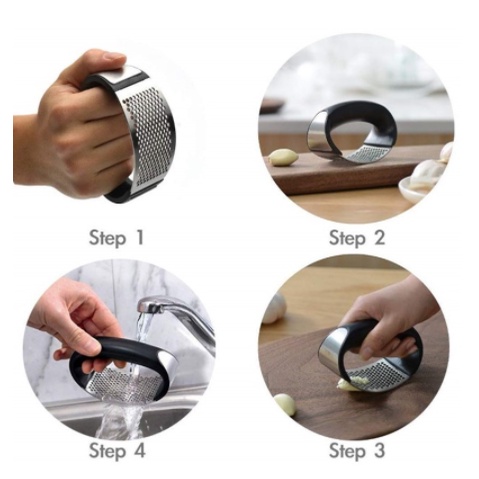 Step 1

Step 2

Step 4

Step 3