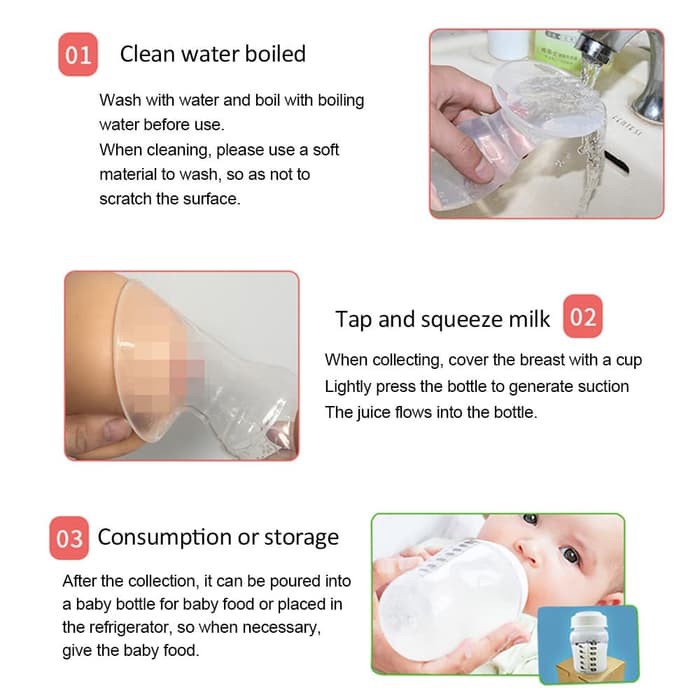 01 Clean water boiled

Wash with water and boil with boiling water before use.
When cleaning, please use a soft material to wash, so as not to scratch the surface.

Tap and squeeze milk 02

When collecting, cover the breast with a cup
Lightly press the bottle to generate suction
The juice flows into the bottle.

03 Consumption or storage

After the collection, it can be poured into a baby bottle for baby food or placed in the refrigerator, so when necessary, give the baby food.