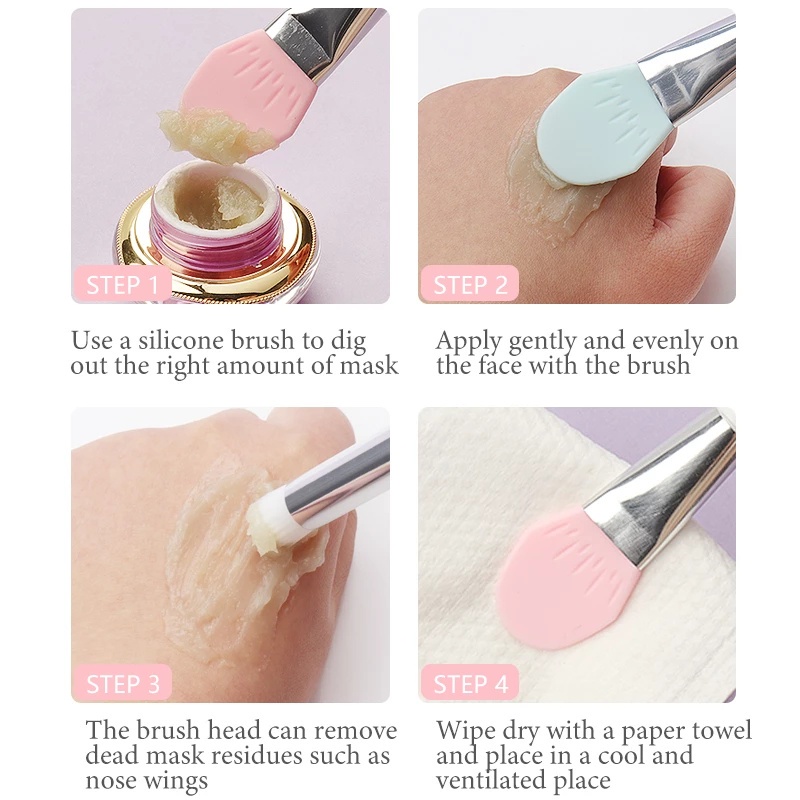 STEP 1

Use a silicone brush to dig out the right amount of mask

STEP 2

Apply gently and evenly on the face with the brush

STEP 3

The brush head can remove dead mask residues such as nose wings

STEP 4

Wipe dry with a paper towel and place in a cool and ventilated place