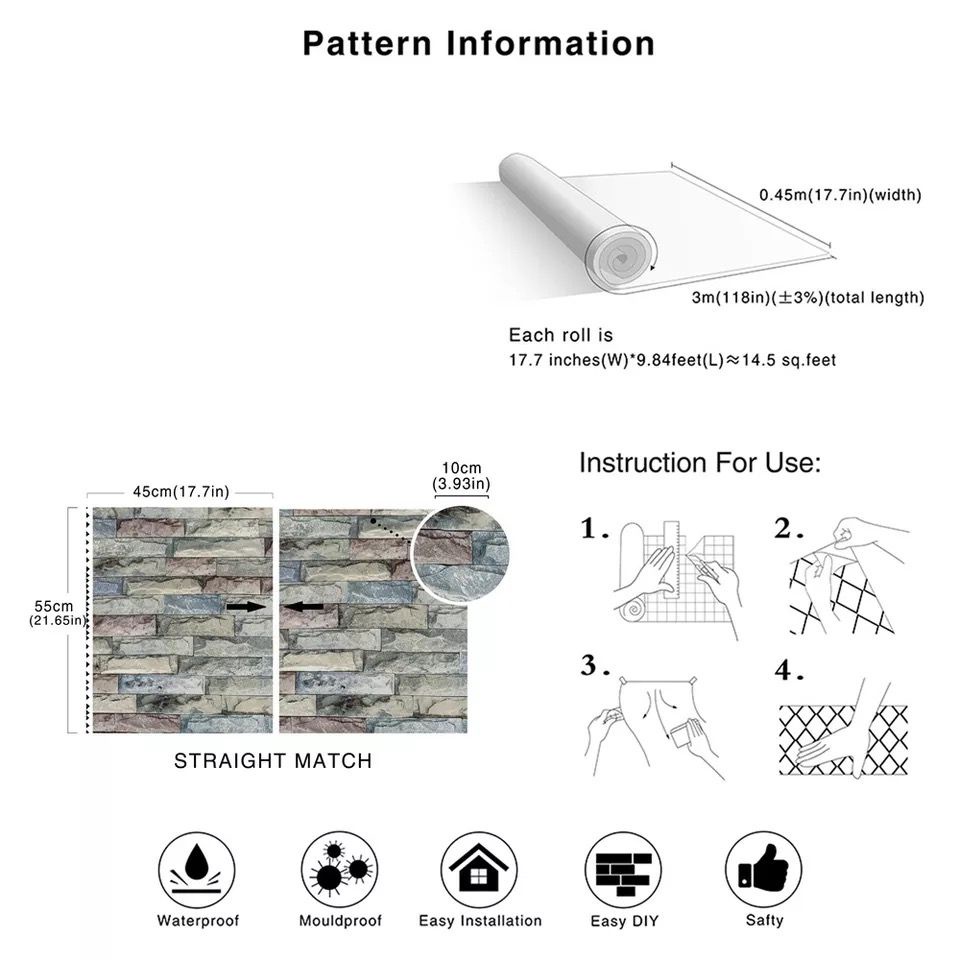 Pattern Information

0.45m(17.7in)(width)

3m(118in)(±3%)(total length)

Each roll is
17.7 inches(W)*9.84feet(L)≈14.5 sq.feet

45cm(17.7in)

10cm
(3.93in)

55cm
(21.65in)

STRAIGHT MATCH

Instruction For Use:

1.

2.

3.

4.

Waterproof

Mouldproof

Easy Installation

Easy DIY

Safty