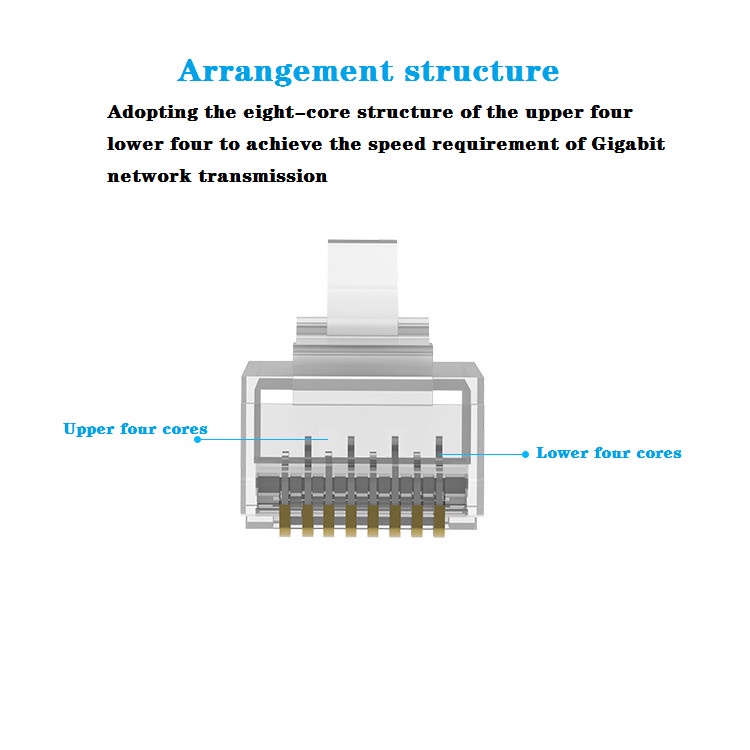 Arrangement structure

Adopting the eight-core structure of the upper four lower four to achieve the speed requirement of Gigabit network transmission

Upper four cores

Lower four cores