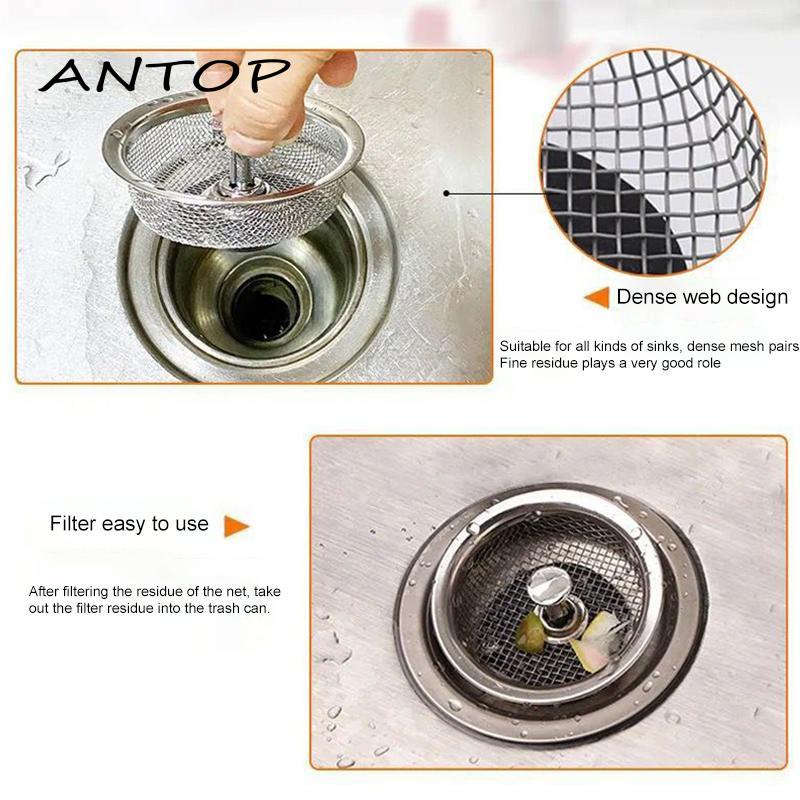 ANTOP

Dense web design

Suitable for all kinds of sinks, dense mesh pairs
Fine residue plays a very good role

Filter easy to use

After filtering the residue of the net, take out the filter residue into the trash can.