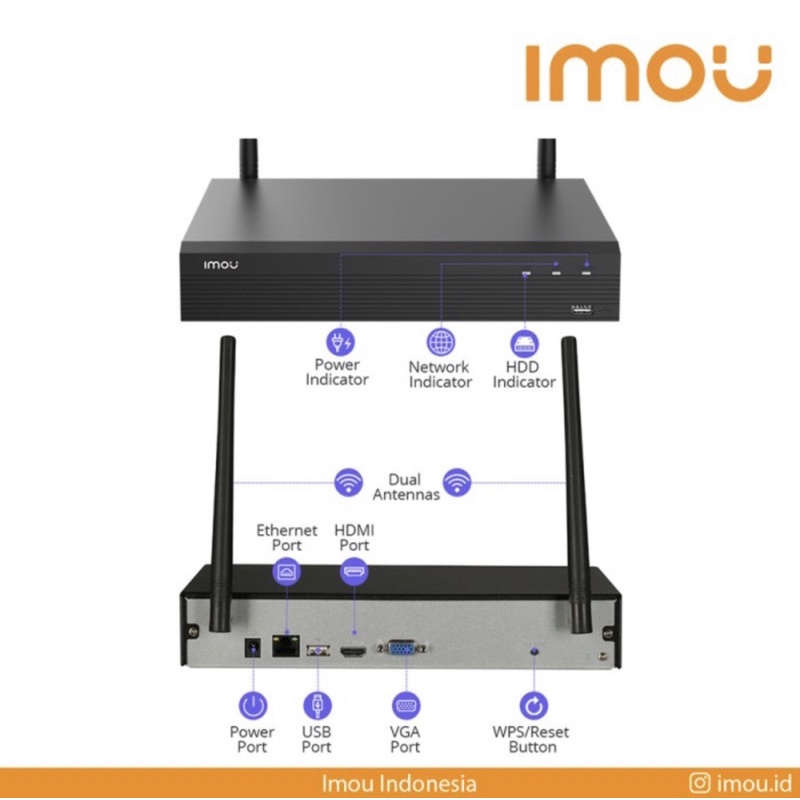 imou

imou

Power Indicator

Network Indicator

HDD Indicator

Dual Antennas

Ethernet Port

HDMI Port

Power Port

USB Port

VGA Port

WPS/Reset Button

Imou Indonesia

imou.id