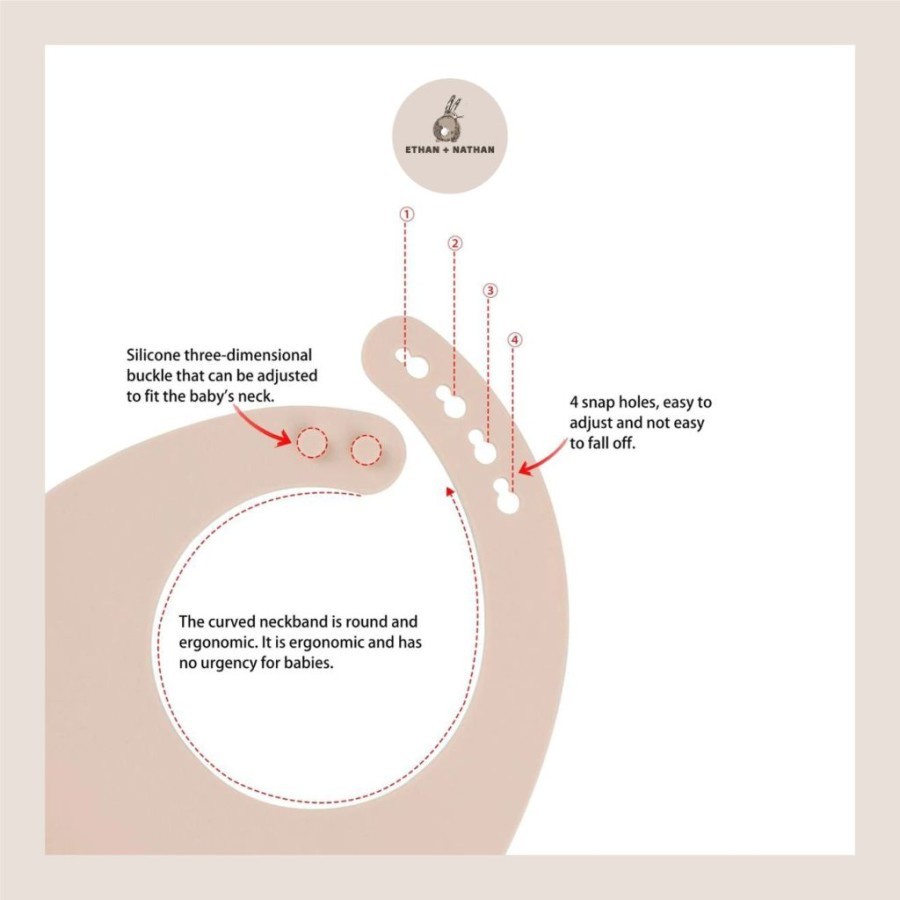 ETHAN + NATHAN

①

②

③

④

Silicone three-dimensional buckle that can be adjusted to fit the baby's neck.

4 snap holes, easy to adjust and not easy to fall off.

The curved neckband is round and ergonomic. It is ergonomic and has no urgency for babies.