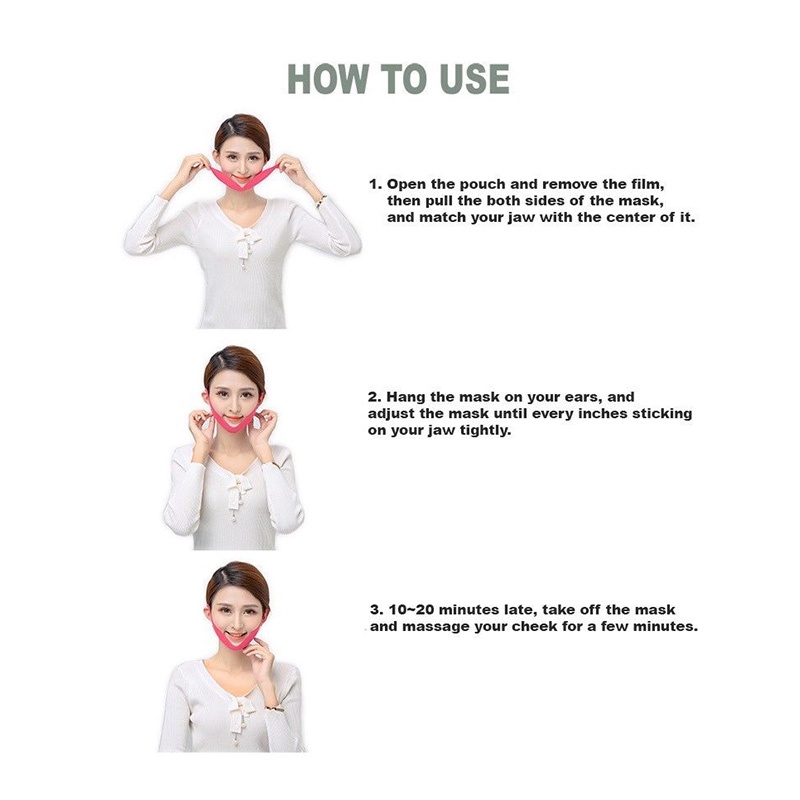 HOW TO USE

1. Open the pouch and remove the film, then pull the both sides of the mask, and match your jaw with the center of it.

2. Hang the mask on your ears, and adjust the mask until every inches sticking on your jaw tightly.

3. 10~20 minutes late, take off the mask and massage your cheek for a few minutes.