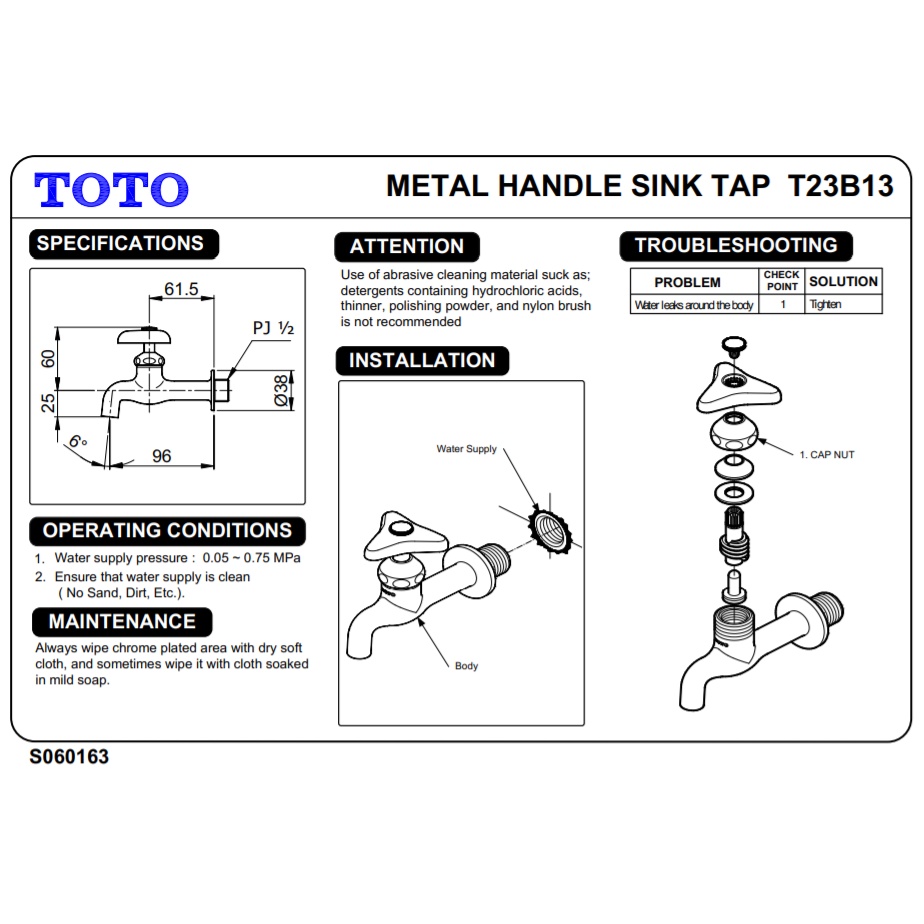 TOTO

METAL HANDLE SINK TAP T23B13

SPECIFICATIONS

61.5

PJ ½

60

25

Ø38

6°

96

OPERATING CONDITIONS

1. Water supply pressure : 0.05 ~ 0.75 MPa
2. Ensure that water supply is clean ( No Sand, Dirt, Etc.).

MAINTENANCE

Always wipe chrome plated area with dry soft cloth, and sometimes wipe it with cloth soaked in mild soap.

ATTENTION

Use of abrasive cleaning material suck as; detergents containing hydrochloric acids, thinner, polishing powder, and nylon brush is not recommended

INSTALLATION

Water Supply

Body

TROUBLESHOOTING

| PROBLEM | CHECK POINT | SOLUTION |
|---|---|---|
| Water leaks around the body | 1 | Tighten |

1. CAP NUT

S060163