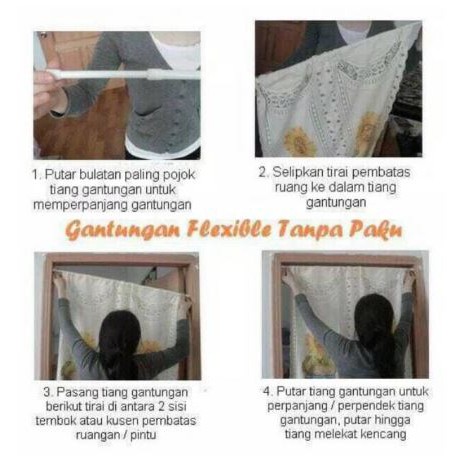 1. Putar bulatan paling pojok tiang gantungan untuk memperpanjang gantungan

2. Selipkan tirai pembatas ruang ke dalam tiang gantungan

Gantungan Flexible Tanpa Paku

3. Pasang tiang gantungan berikut tirai di antara 2 sisi tembok atau kusen pembatas ruangan / pintu

4. Putar tiang gantungan untuk perpanjang / perpendek tiang gantungan, putar hingga tiang melekat kencang