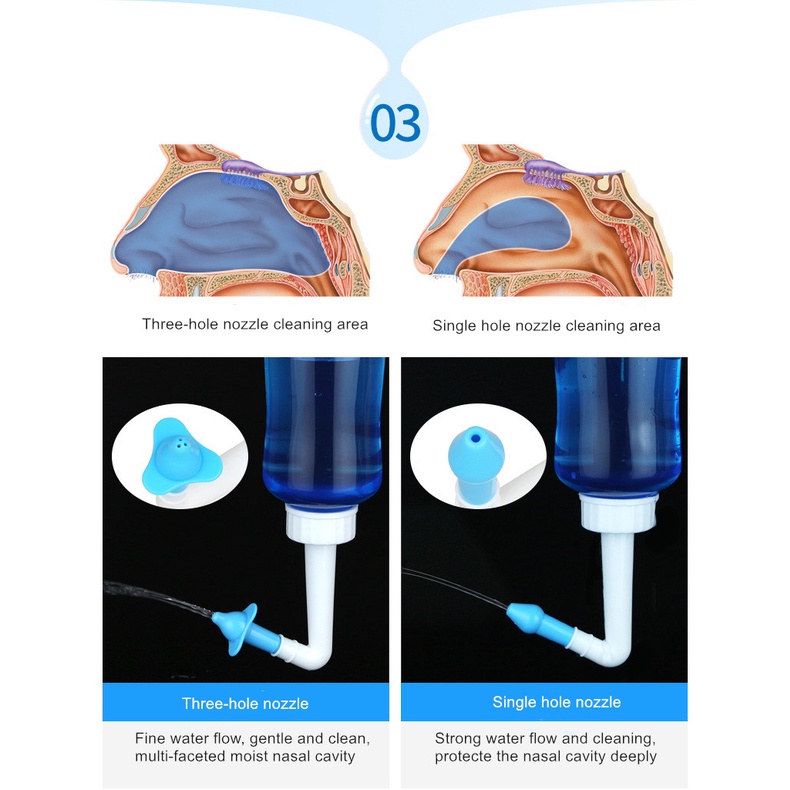 03

Three-hole nozzle cleaning area

Single hole nozzle cleaning area

Three-hole nozzle

Fine water flow, gentle and clean, multi-faceted moist nasal cavity

Single hole nozzle

Strong water flow and cleaning, protecte the nasal cavity deeply