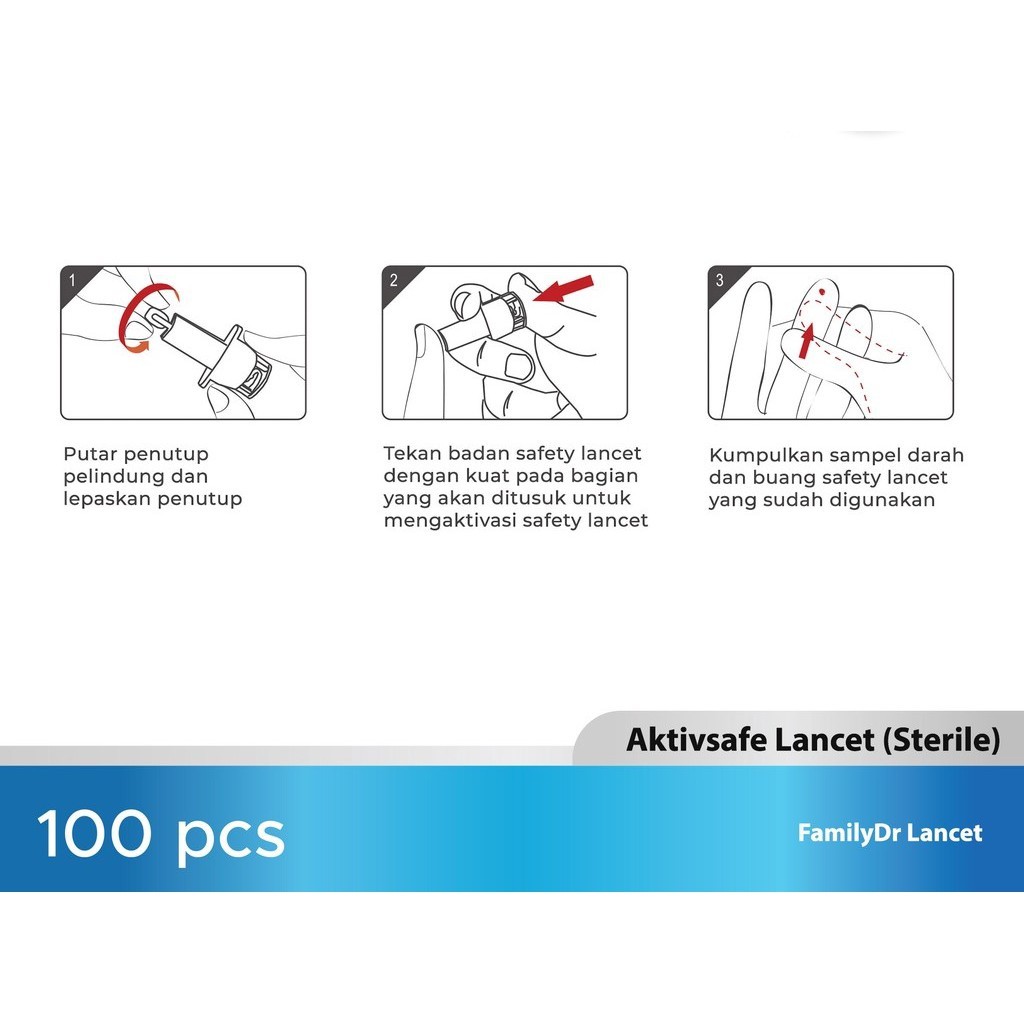 1

Putar penutup pelindung dan lepaskan penutup

2

Tekan badan safety lancet dengan kuat pada bagian yang akan ditusuk untuk mengaktivasi safety lancet

3

Kumpulkan sampel darah dan buang safety lancet yang sudah digunakan

Aktivsafe Lancet (Sterile)

100 pcs

FamilyDr Lancet