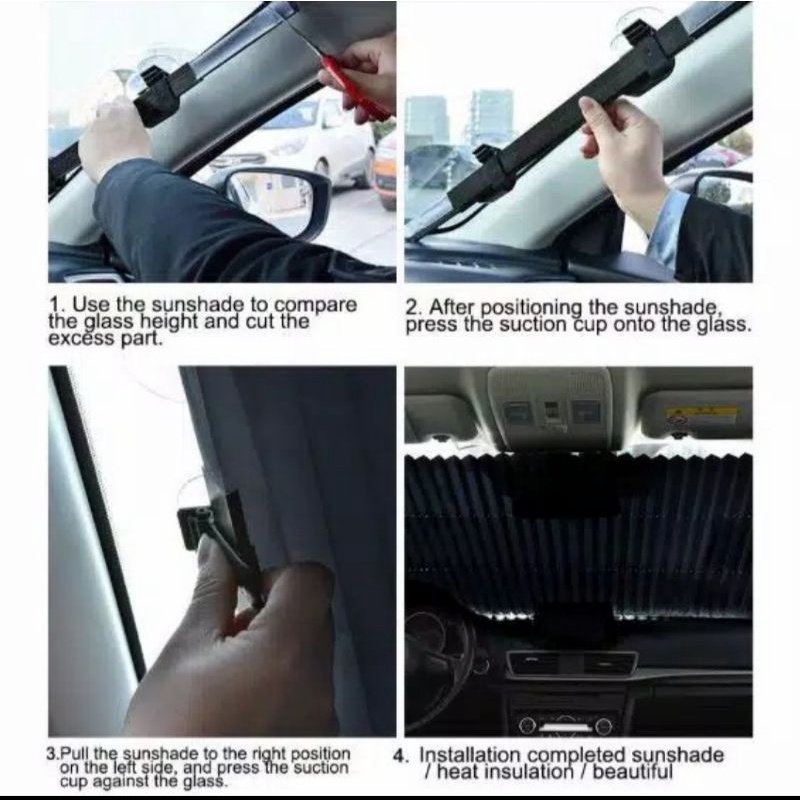 1. Use the sunshade to compare the glass height and cut the excess part.

2. After positioning the sunshade, press the suction cup onto the glass.

3.Pull the sunshade to the right position on the left side, and press the suction cup against the glass.

4. Installation completed sunshade / heat insulation / beautiful