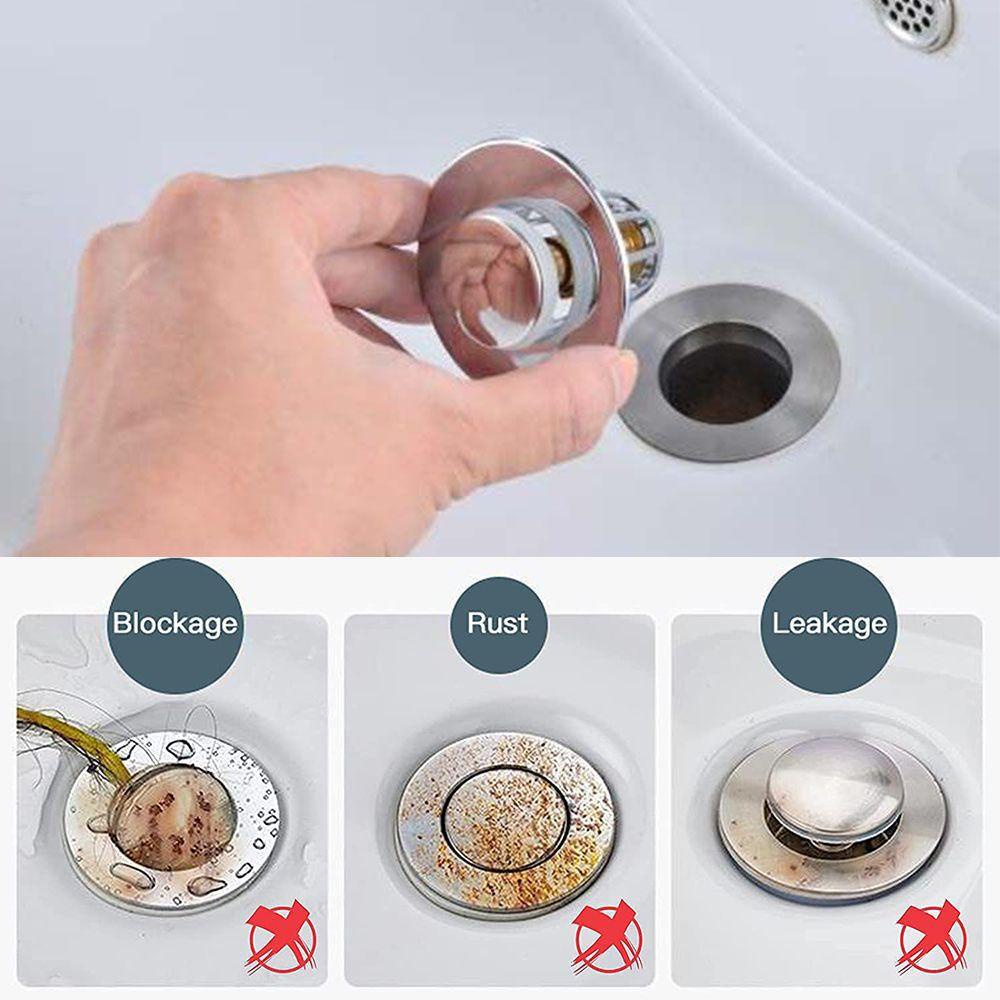 Blockage

Rust

Leakage