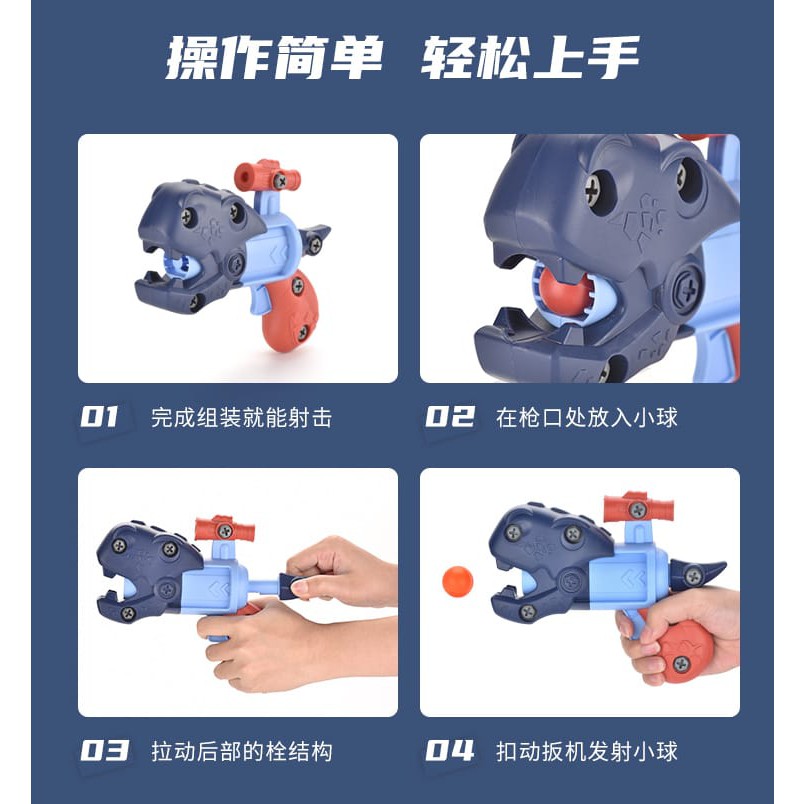 操作简单 轻松上手

01 完成组装就能射击

02 在枪口处放入小球

03 拉动后部的栓结构

04 扣动扳机发射小球