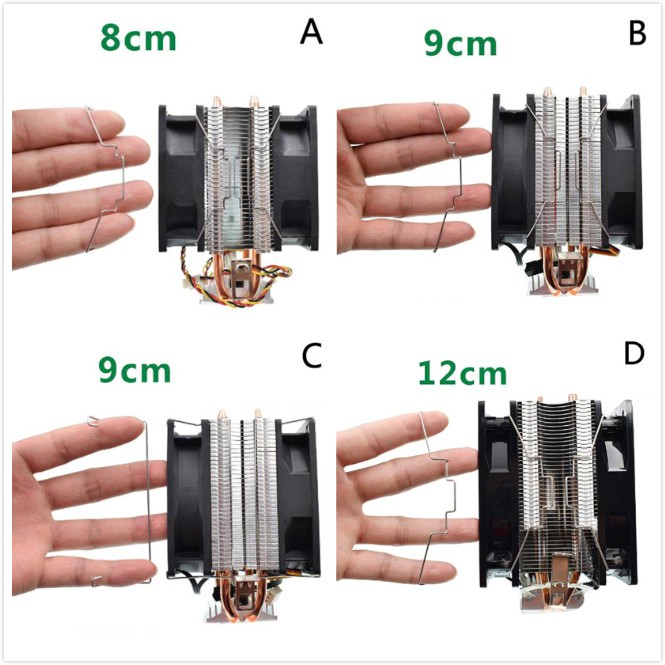 8cm A

9cm B

9cm C

12cm D