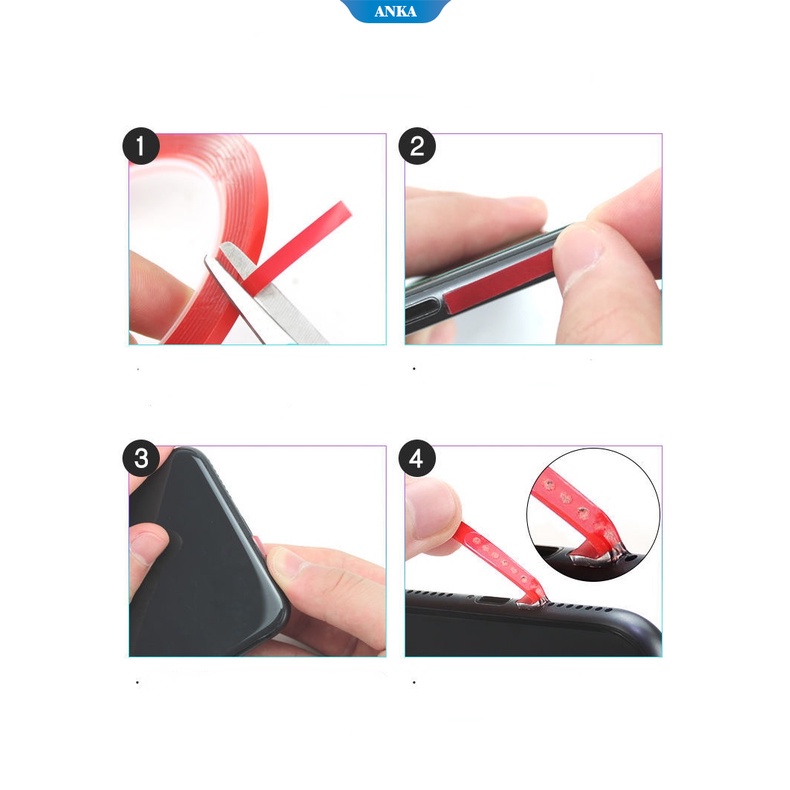 ANKA

1

2

3

4