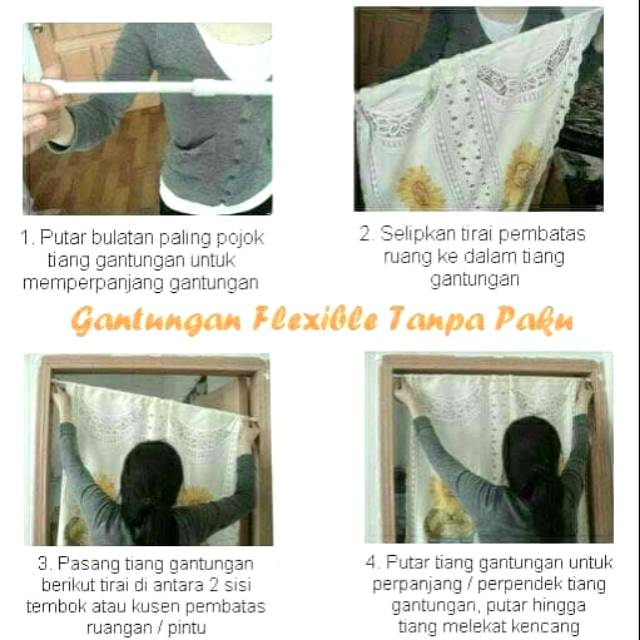 1. Putar bulatan paling pojok tiang gantungan untuk memperpanjang gantungan

2. Selipkan tirai pembatas ruang ke dalam tiang gantungan

Gantungan Flexible Tanpa Paku

3. Pasang tiang gantungan berikut tirai di antara 2 sisi tembok atau kusen pembatas ruangan / pintu

4. Putar tiang gantungan untuk perpanjang / perpendek tiang gantungan, putar hingga tiang melekat kencang