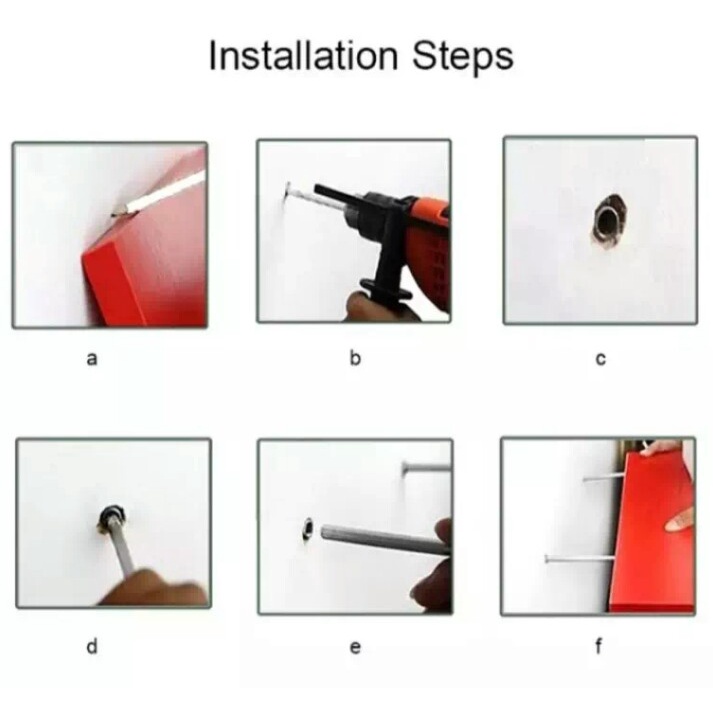 Installation Steps

a

b

c

d

e

f