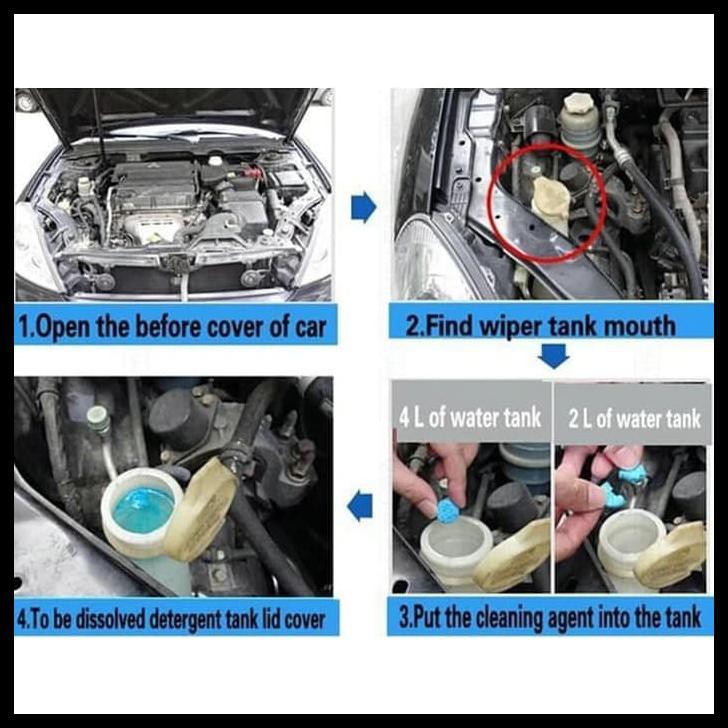 1.Open the before cover of car

2.Find wiper tank mouth

4 L of water tank

2 L of water tank

3.Put the cleaning agent into the tank

4.To be dissolved detergent tank lid cover