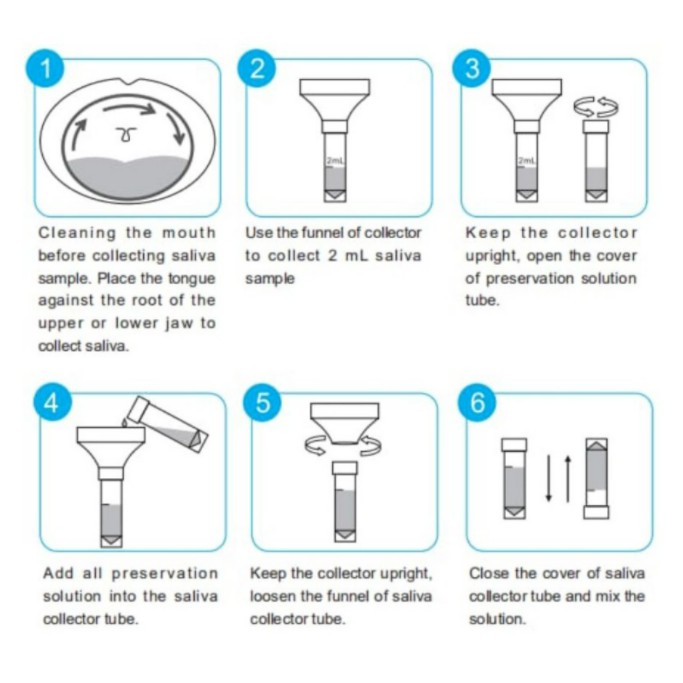 1

Cleaning the mouth before collecting saliva sample. Place the tongue against the root of the upper or lower jaw to collect saliva.

2

2mL

Use the funnel of collector to collect 2 mL saliva sample

3

2mL

Keep the collector upright, open the cover of preservation solution tube.

4

Add all preservation solution into the saliva collector tube.

5

Keep the collector upright, loosen the funnel of saliva collector tube.

6

Close the cover of saliva collector tube and mix the solution.