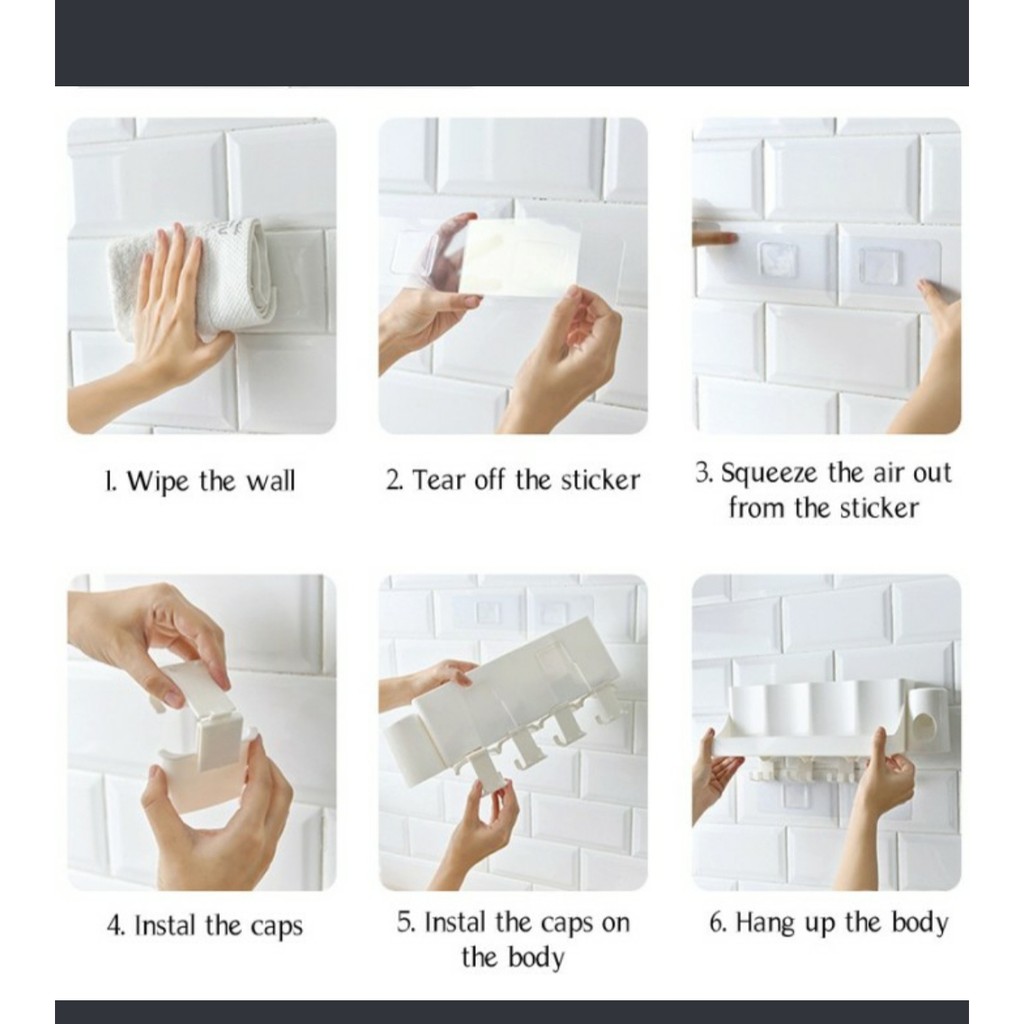 1. Wipe the wall

2. Tear off the sticker

3. Squeeze the air out from the sticker

4. Instal the caps

5. Instal the caps on the body

6. Hang up the body