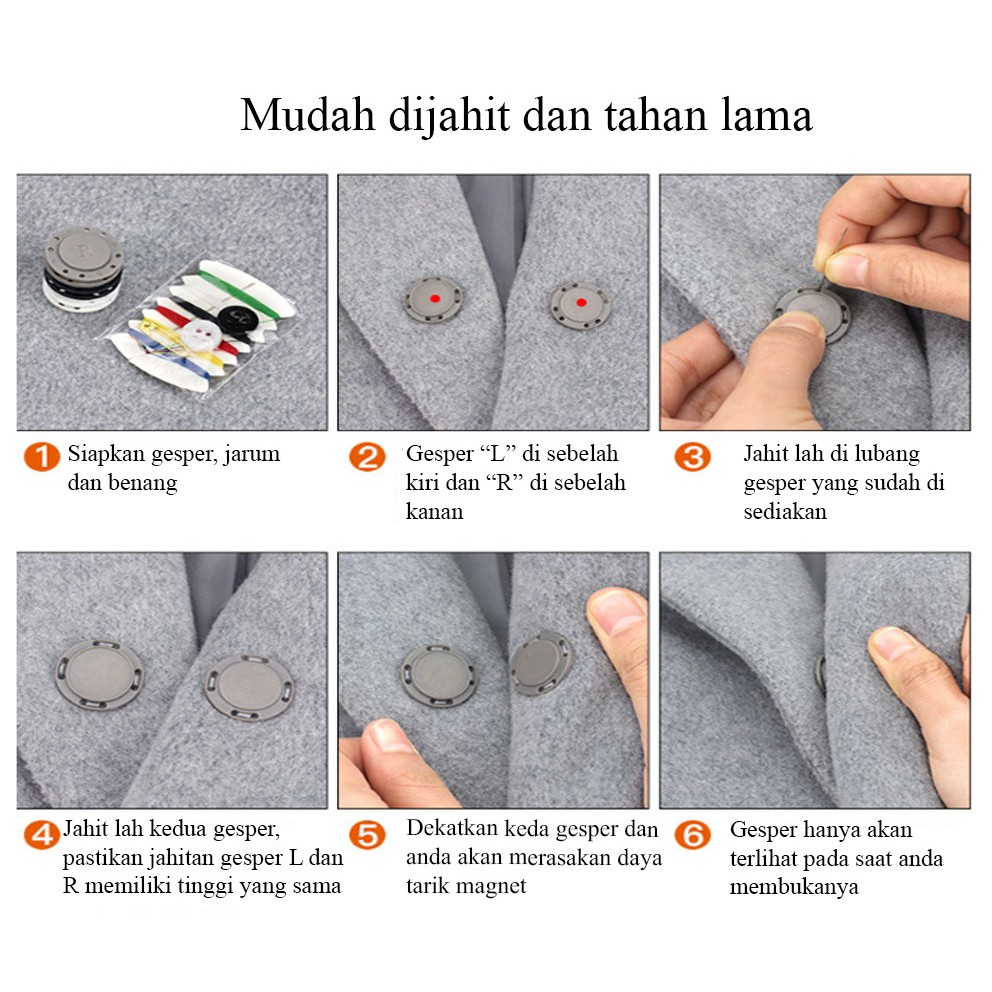 Mudah dijahit dan tahan lama

1 Siapkan gesper, jarum dan benang

2 Gesper “L” di sebelah kiri dan “R” di sebelah kanan

3 Jahit lah di lubang gesper yang sudah di sediakan

4 Jahit lah kedua gesper, pastikan jahitan gesper L dan R memiliki tinggi yang sama

5 Dekatkan keda gesper dan anda akan merasakan daya tarik magnet

6 Gesper hanya akan terlihat pada saat anda membukanya