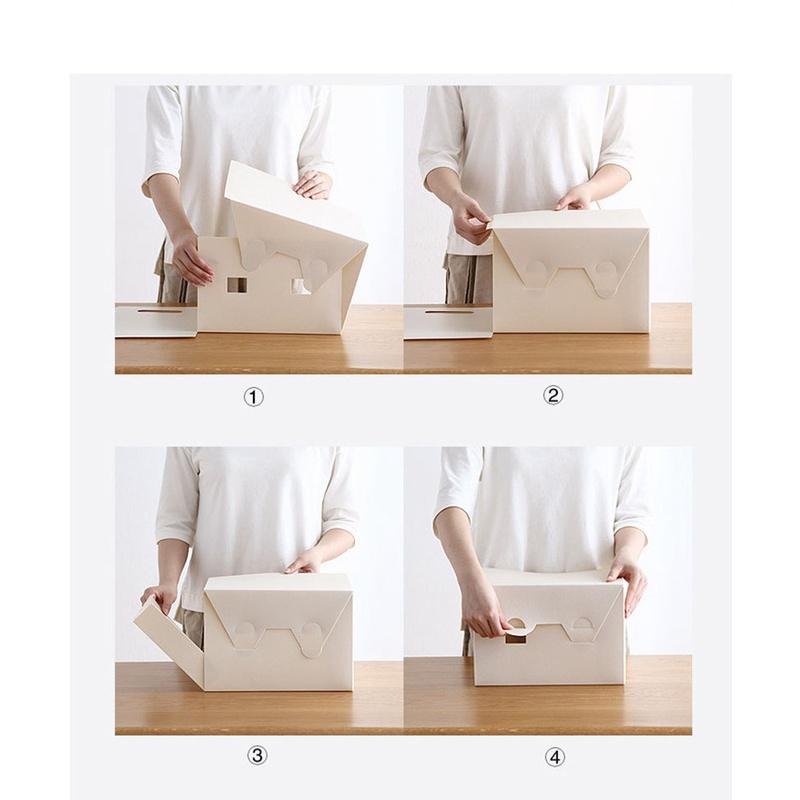 ①

②

③

④