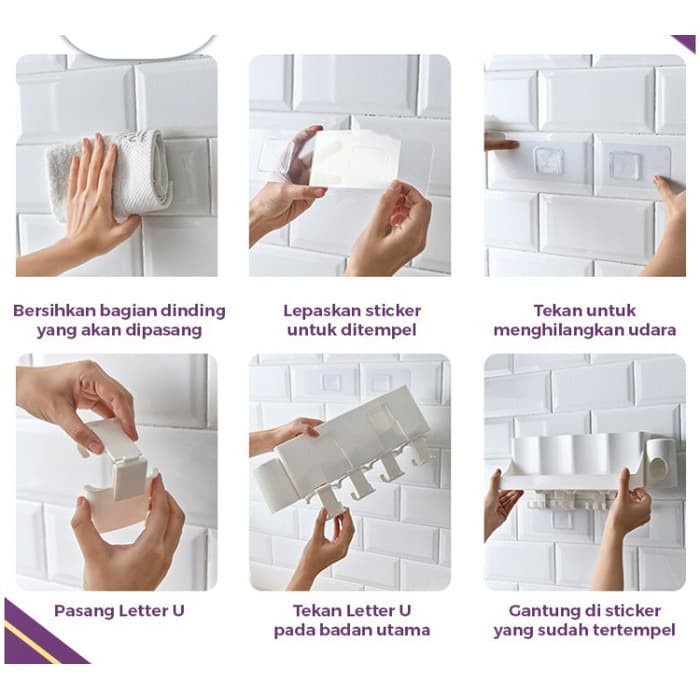 Bersihkan bagian dinding yang akan dipasang

Lepaskan sticker untuk ditempel

Tekan untuk menghilangkan udara

Pasang Letter U

Tekan Letter U pada badan utama

Gantung di sticker yang sudah tertempel