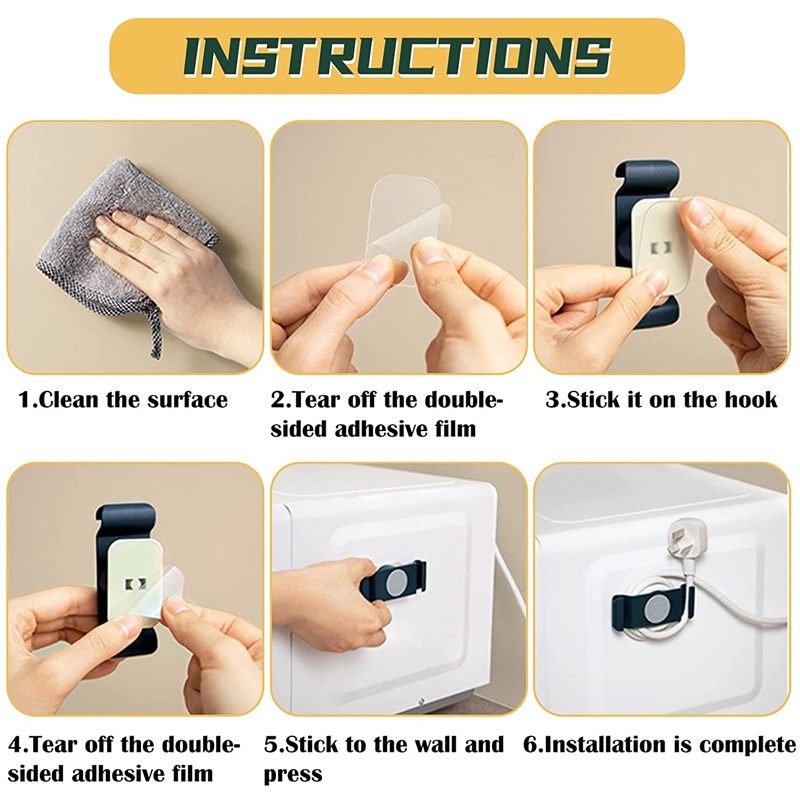 INSTRUCTIONS

1.Clean the surface

2.Tear off the double-sided adhesive film

3.Stick it on the hook

4.Tear off the double-sided adhesive film

5.Stick to the wall and press

6.Installation is complete