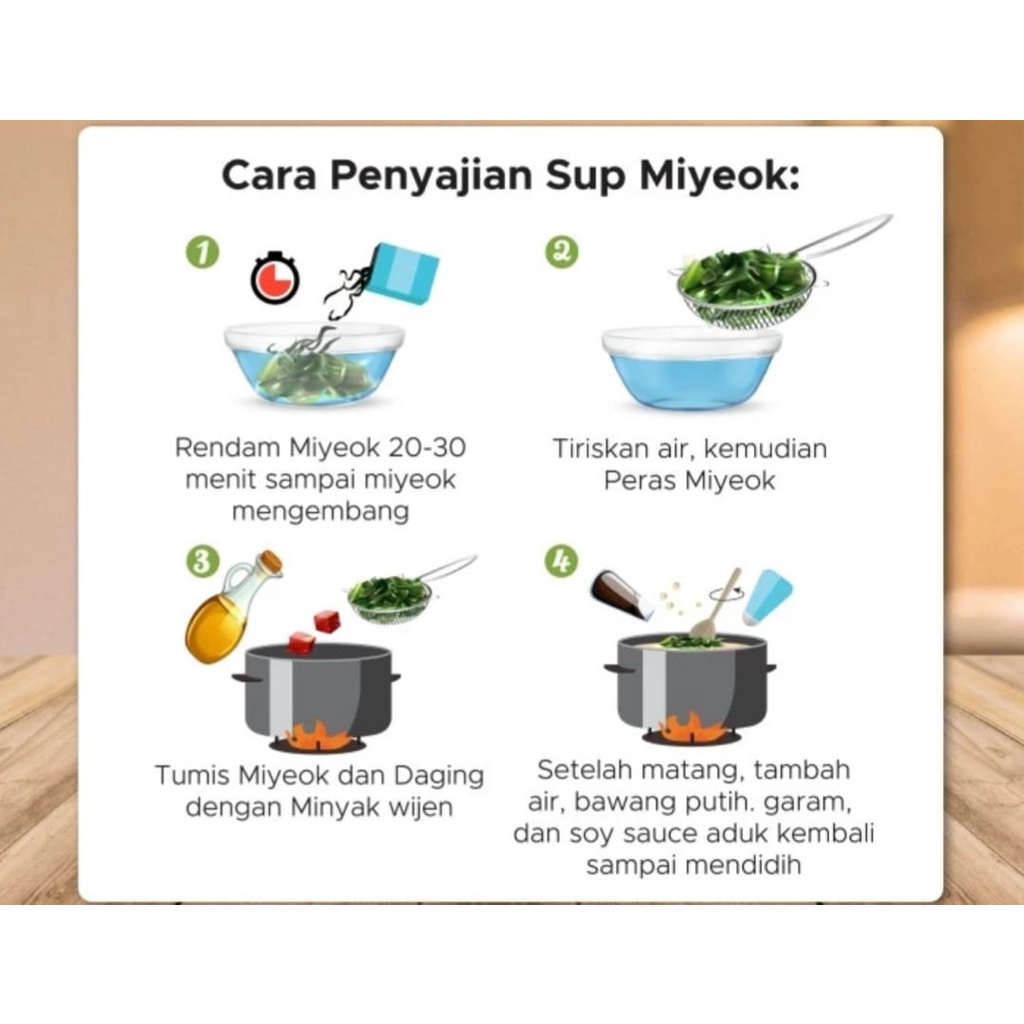 Cara Penyajian Sup Miyeok:

1

Rendam Miyeok 20-30 menit sampai miyeok mengembang

2

Tiriskan air, kemudian Peras Miyeok

3

Tumis Miyeok dan Daging dengan Minyak wijen

4

Setelah matang, tambah air, bawang putih. garam, dan soy sauce aduk kembali sampai mendidih