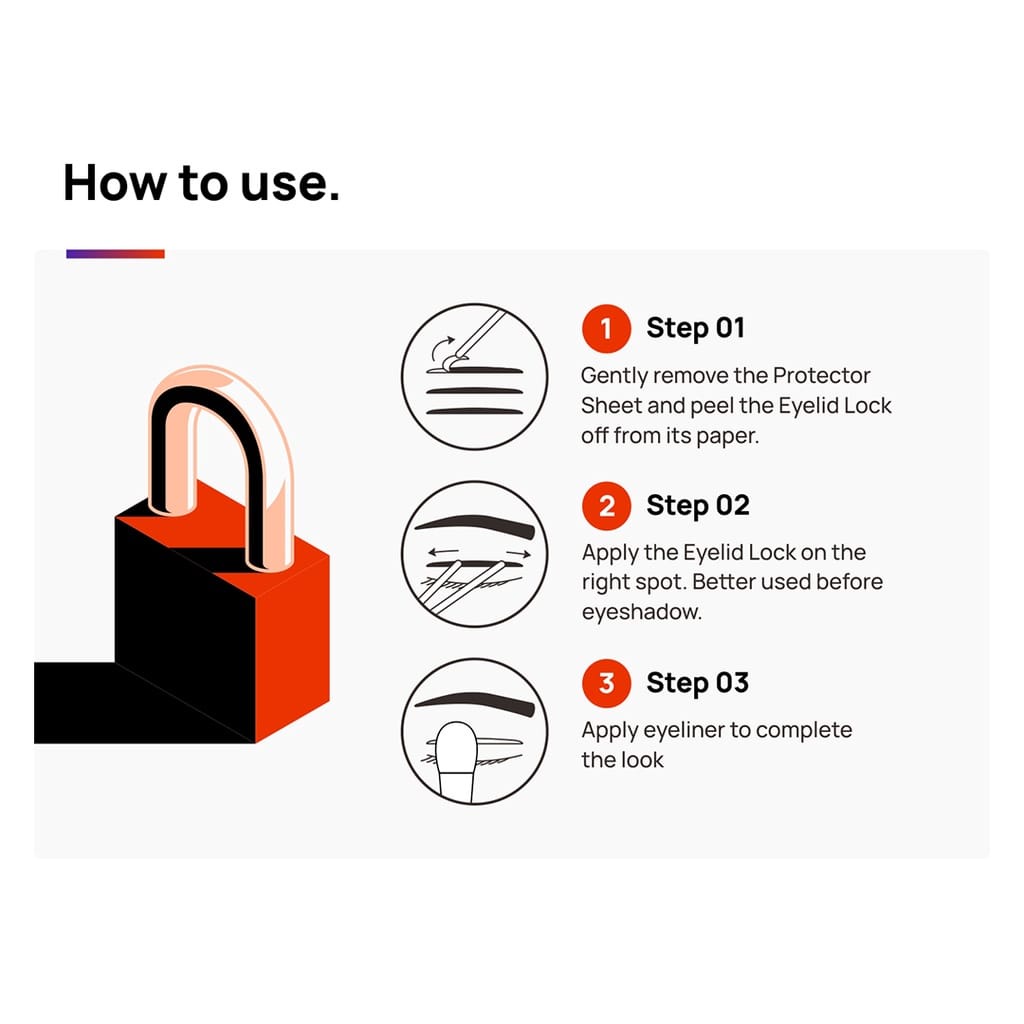 How to use.

1 Step 01
Gently remove the Protector Sheet and peel the Eyelid Lock off from its paper.

2 Step 02
Apply the Eyelid Lock on the right spot. Better used before eyeshadow.

3 Step 03
Apply eyeliner to complete the look