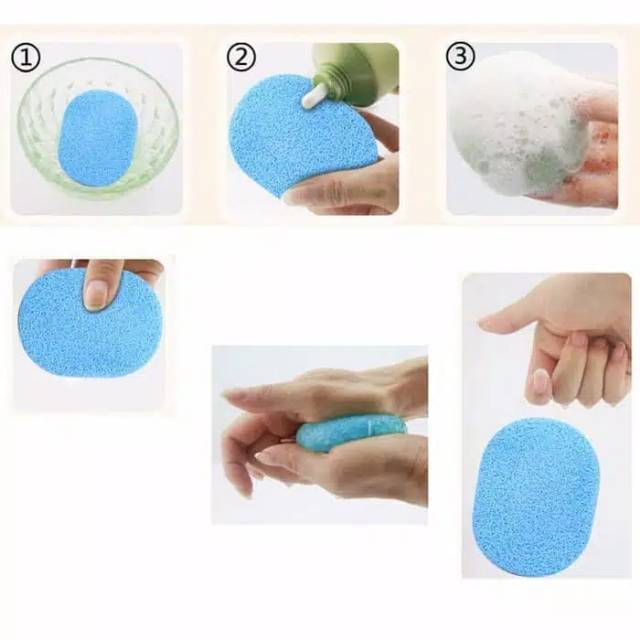 ①

②

③