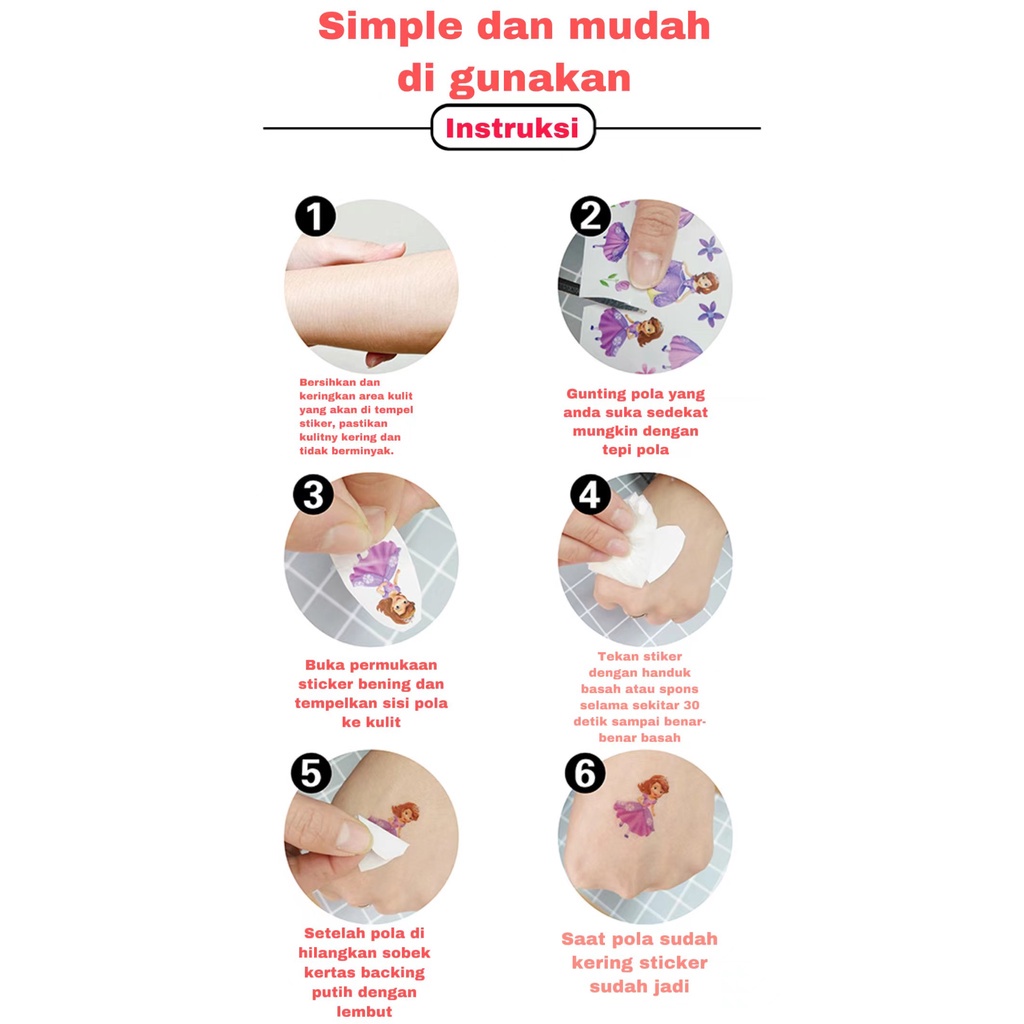 Simple dan mudah di gunakan

Instruksi

1

Bersihkan dan keringkan area kulit yang akan di tempel stiker, pastikan kulitny kering dan tidak berminyak.

2

Gunting pola yang anda suka sedekat mungkin dengan tepi pola

3

Buka permukaan sticker bening dan tempelkan sisi pola ke kulit

4

Tekan stiker dengan handuk basah atau spons selama sekitar 30 detik sampai benar-benar basah

5

Setelah pola di hilangkan sobek kertas backing putih dengan lembut

6

Saat pola sudah kering sticker sudah jadi