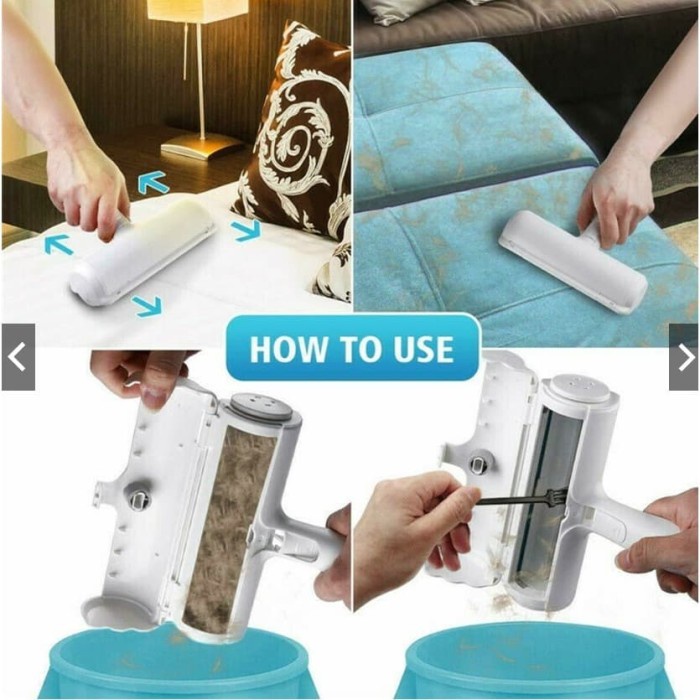 HOW TO USE