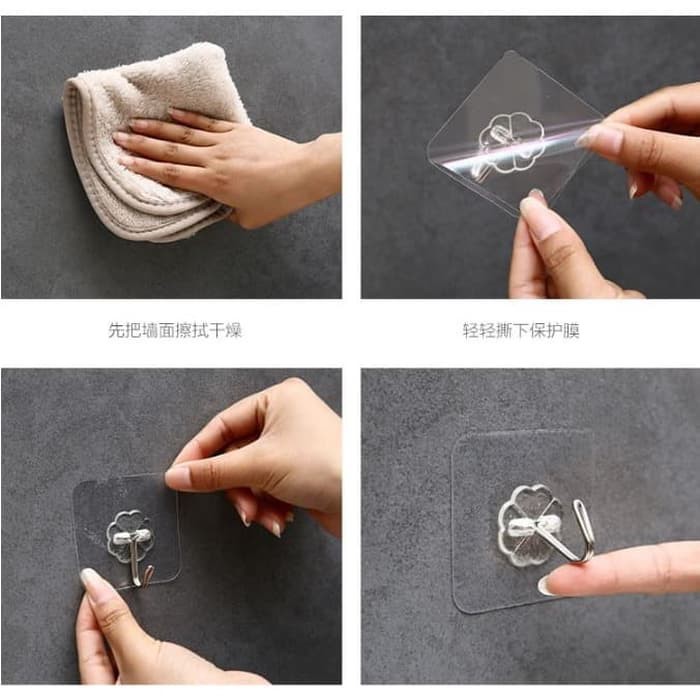 先把墙面擦拭干燥

轻轻撕下保护膜