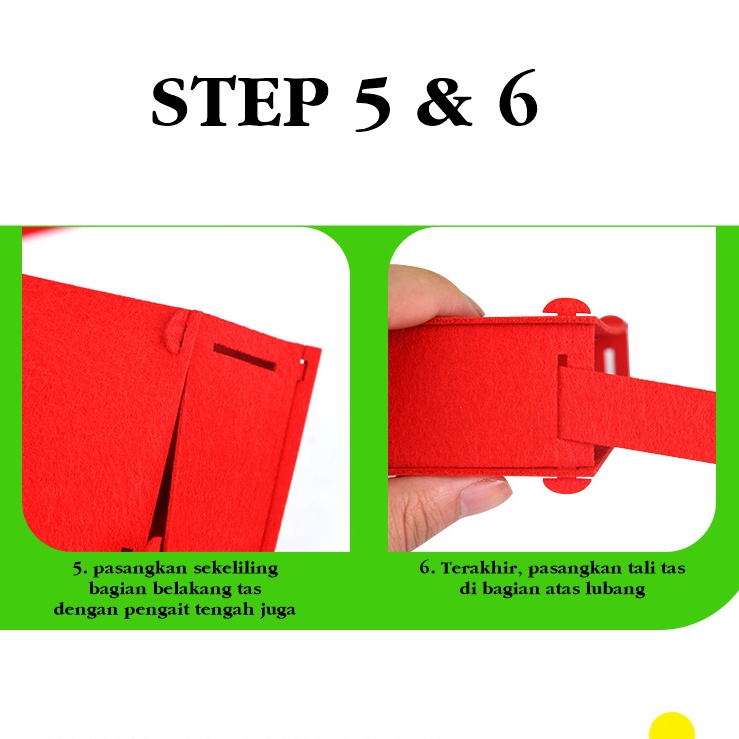 STEP 5 & 6

5. pasangkan sekeliling bagian belakang tas dengan pengait tengah juga

6. Terakhir, pasangkan tali tas di bagian atas lubang