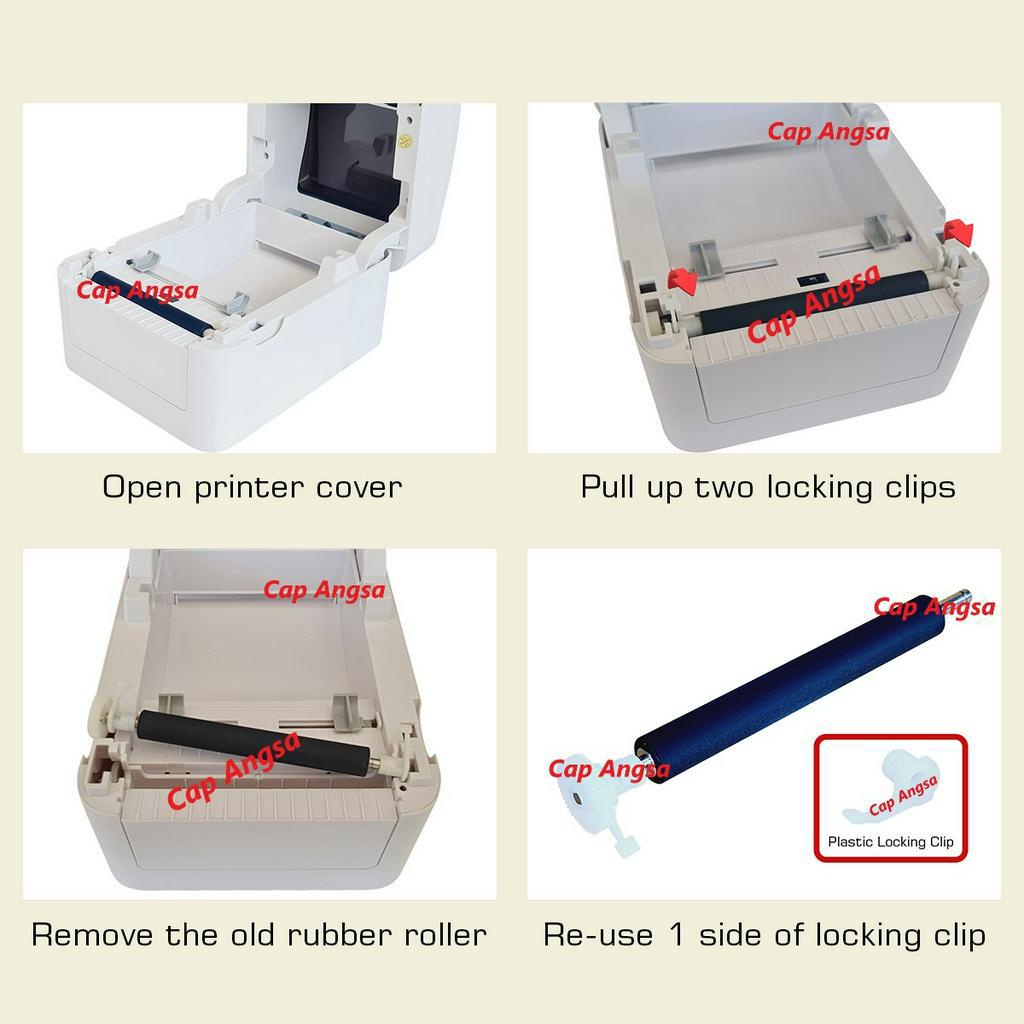 Cap Angsa

Open printer cover

Cap Angsa

Cap Angsa

Pull up two locking clips

Cap Angsa

Cap Angsa

Remove the old rubber roller

Cap Angsa

Cap Angsa

Cap Angsa

Plastic Locking Clip

Re-use 1 side of locking clip