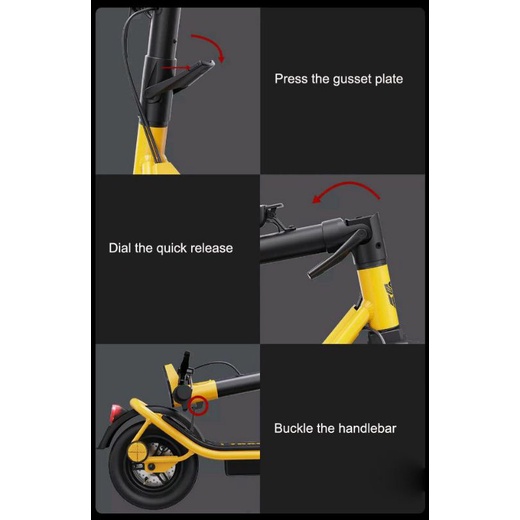 Press the gusset plate

Dial the quick release

Buckle the handlebar