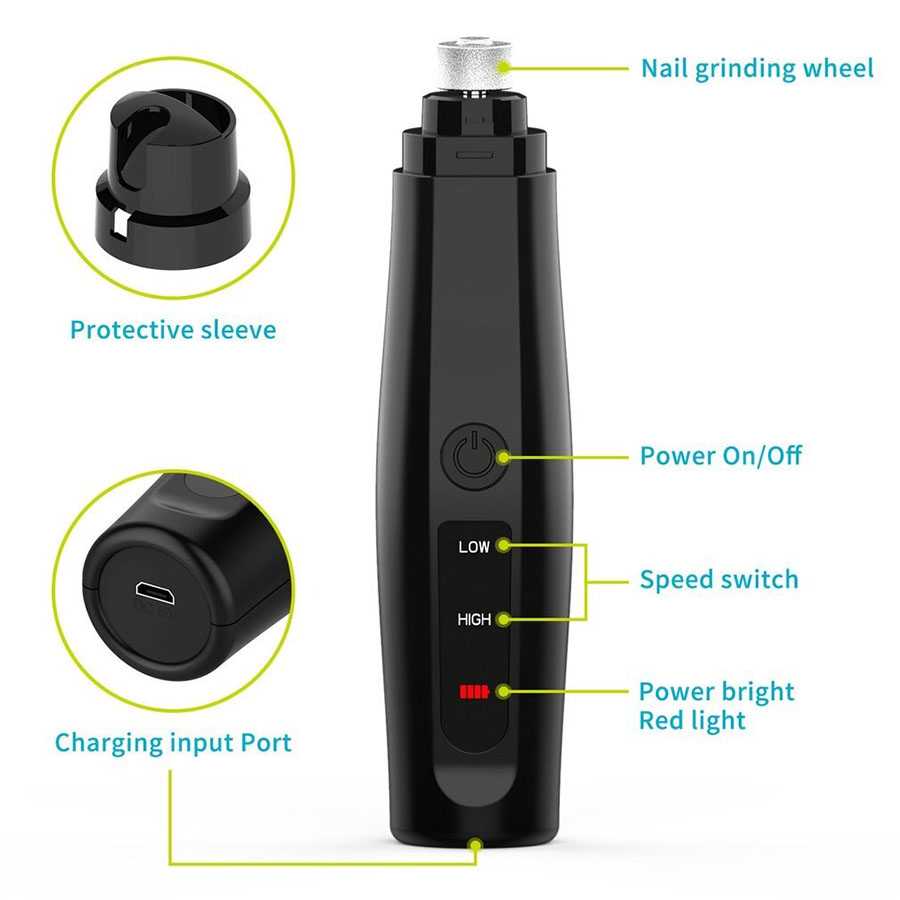 Nail grinding wheel

Protective sleeve

Power On/Off

LOW

HIGH

Speed switch

Power bright Red light

Charging input Port